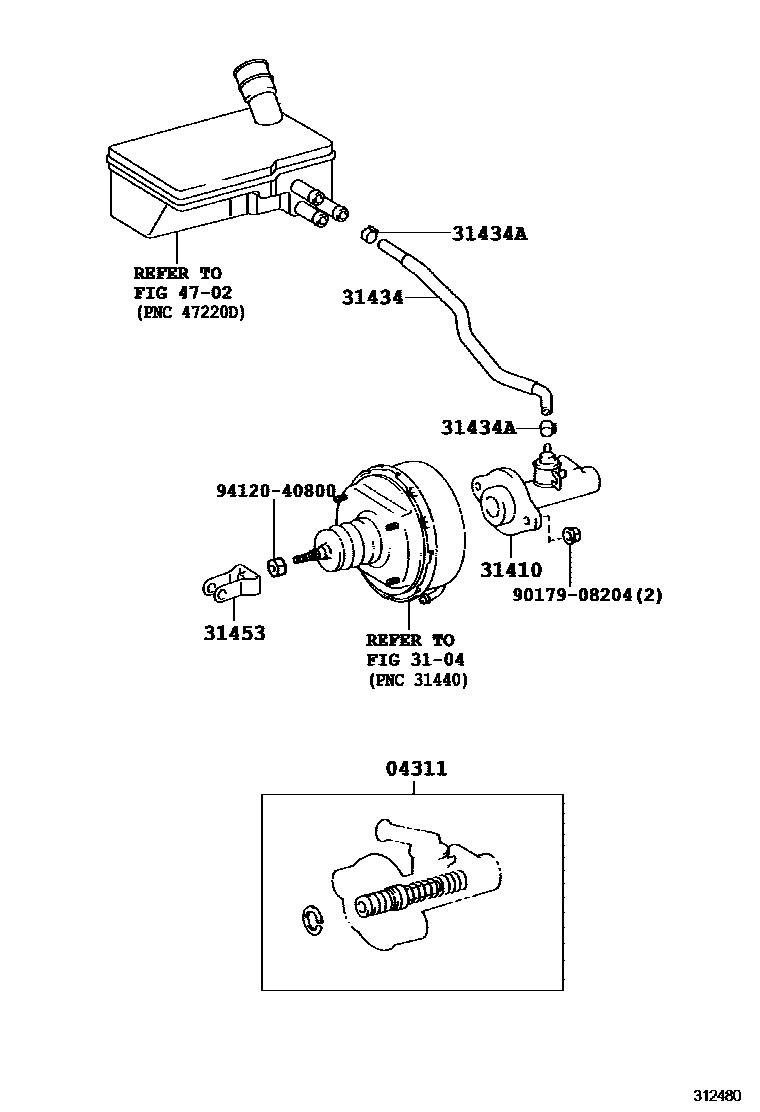 REFER TO
FIG 47-02
(PNC 47220D)

31434A

31434

31434A

94120-40800

31410

90179-08204(2)

31453

REFER TO
FIG 31-04
(PNC 31440)

04311

312480