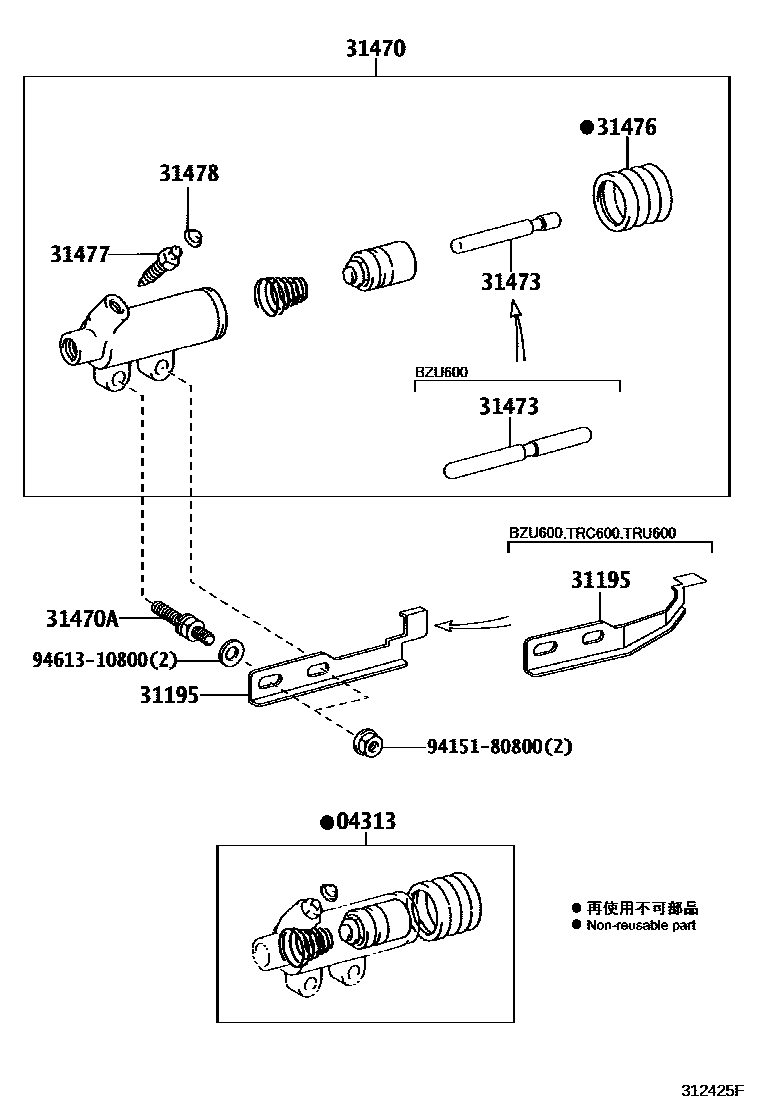 31470

●31476

31478

31477

31473

BZU600

31473

BZU600.TRC600.TRU600

31195

31470A

94613-10800(2)

31195

94151-80800(2)

●04313

● 再使用不可部品
● Non-reusable part

312425F