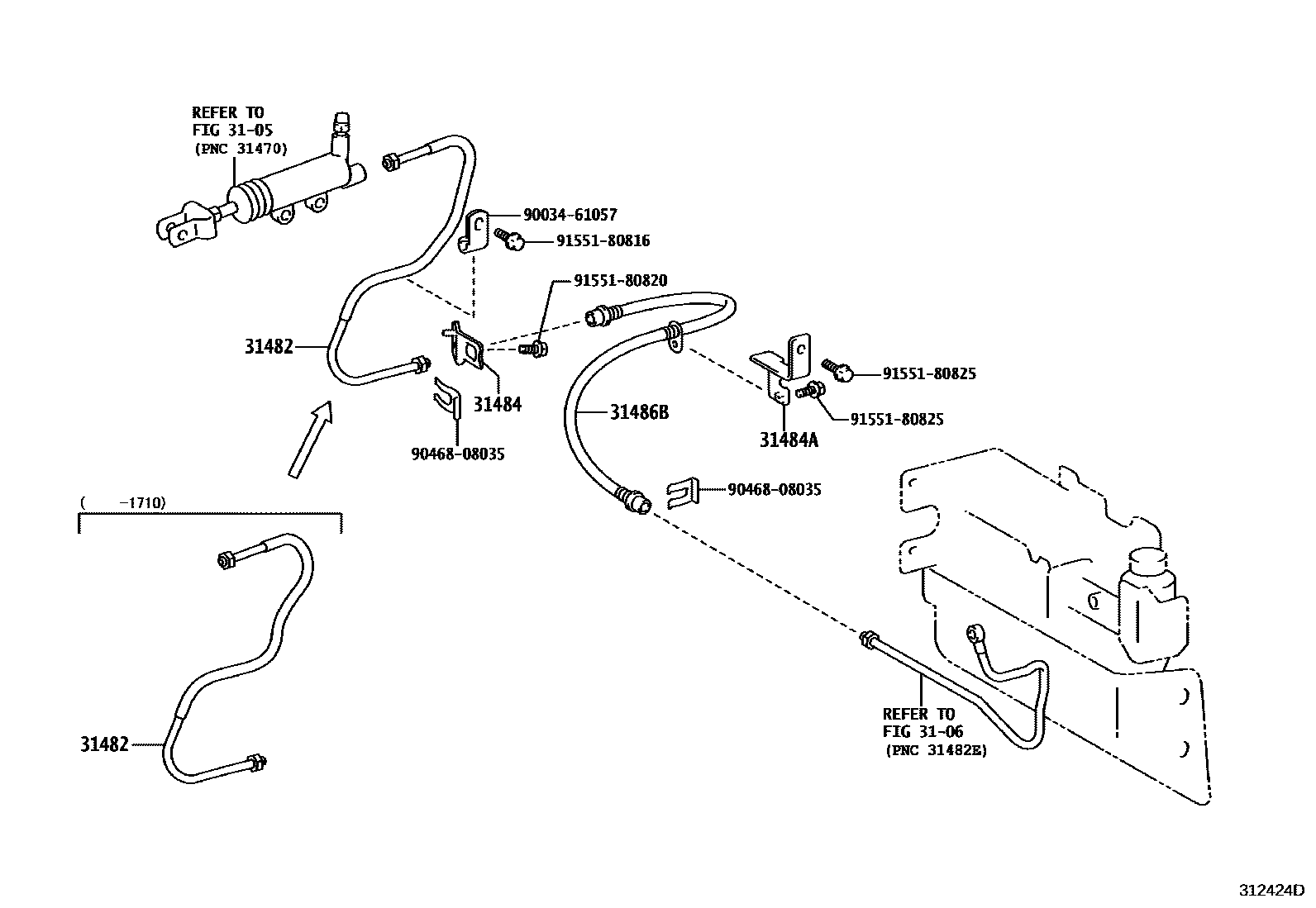 REFER TO
FIG 31-05
(PNC 31470)

90034-61057
91551-80816
91551-80820
31482
31484
90468-08035
31486B
91551-80825
91551-80825
31484A
90468-08035

( -1710)

31482

REFER TO
FIG 31-06
(PNC 31482E)

312424D