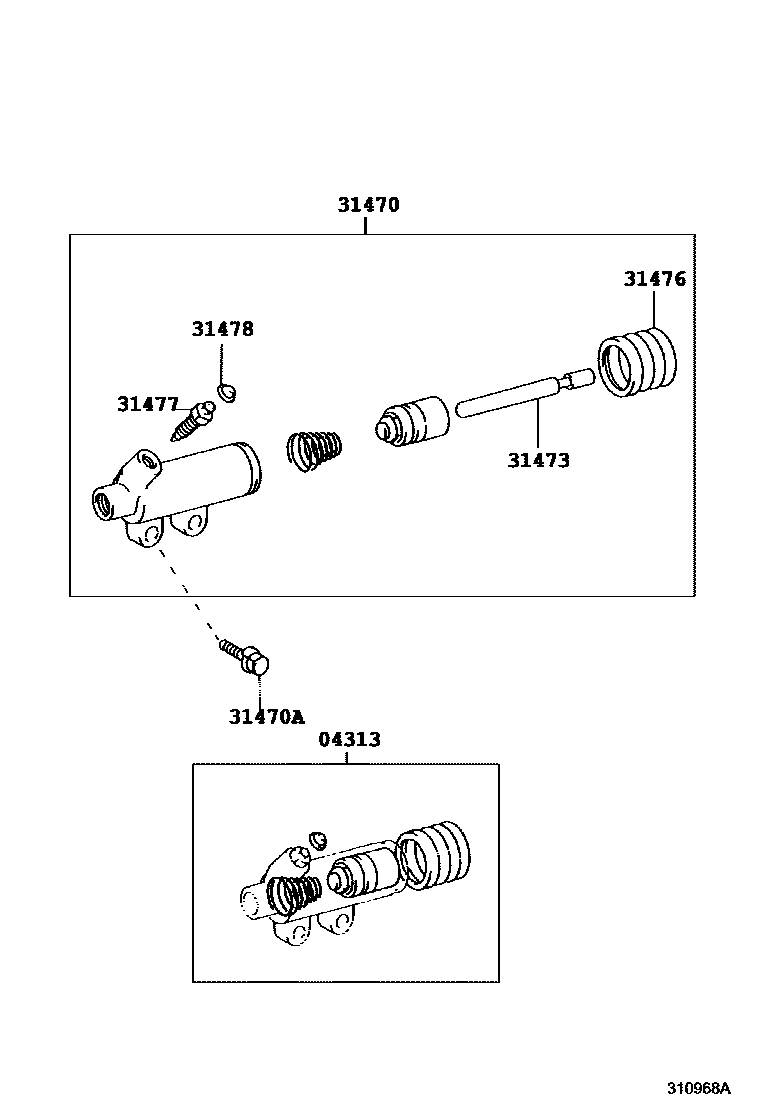 31470

31476

31478

31477

31473

31470A

04313

310968A