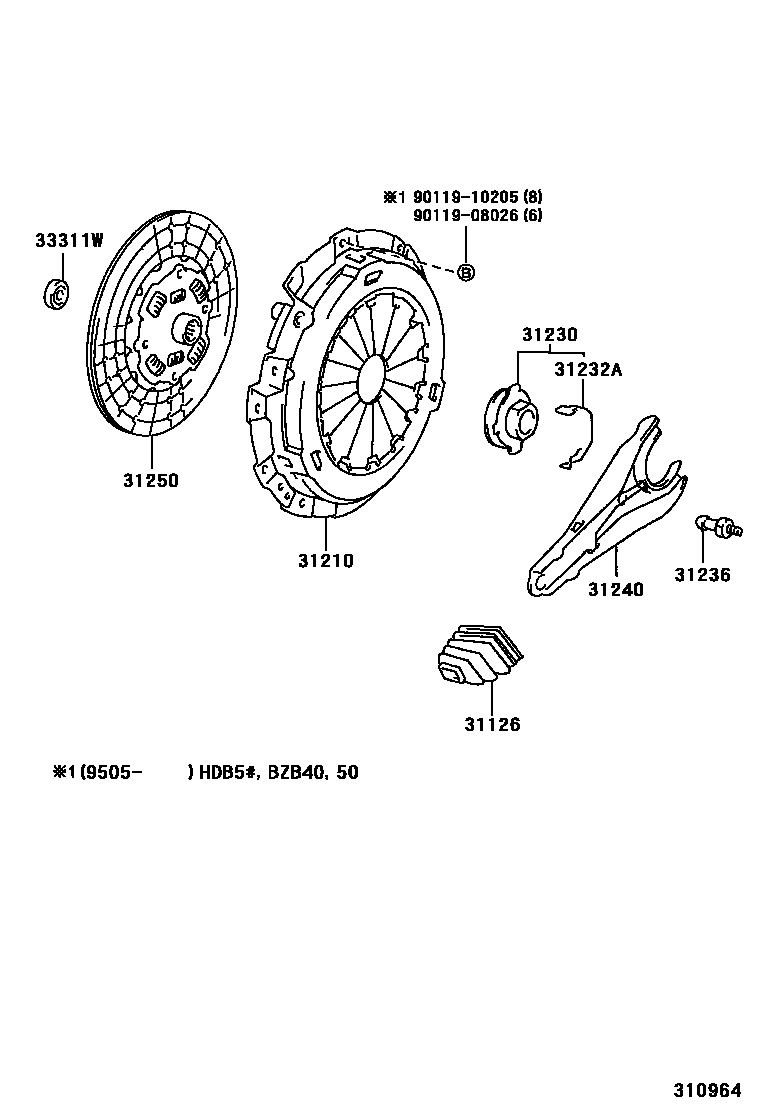 ※1 90119-10205 (8)
90119-08026 (6)

33311W

B

31230

31232A

31250

31210

31240

31236

31126

※1(9505- ) HDB5#, BZB40, 50

310964