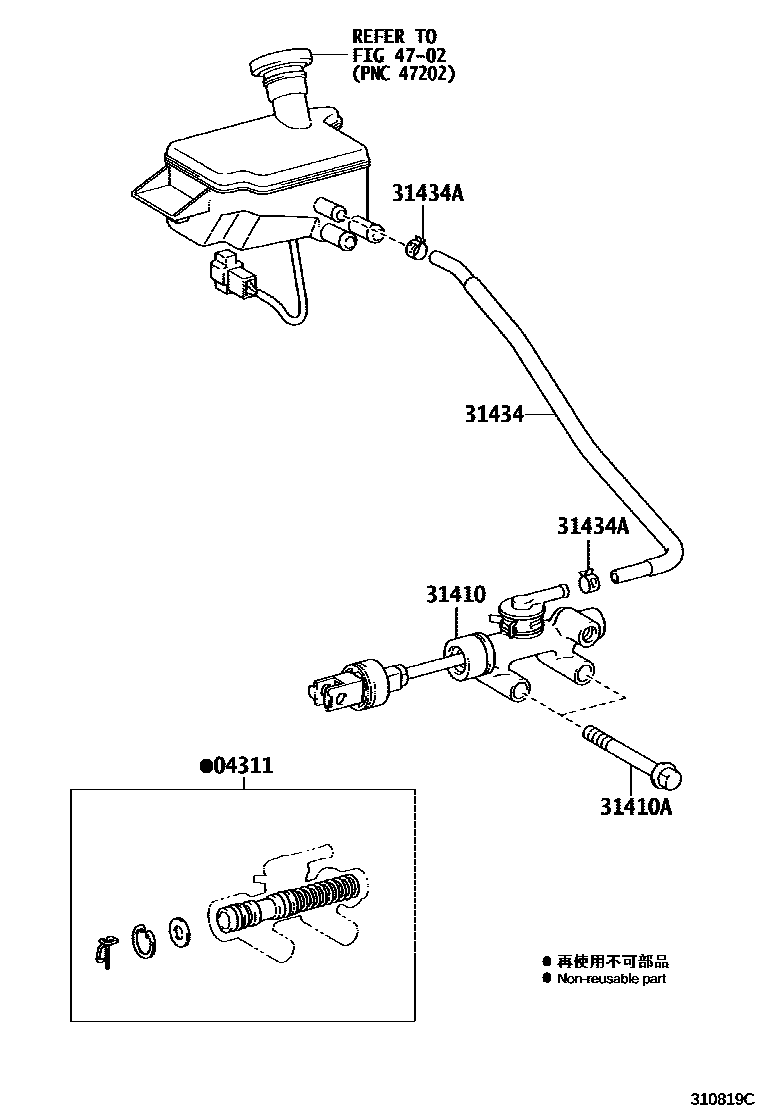 REFER TO
FIG 47-02
(PNC 47202)

31434A

31434

31434A

31410

31410A

●04311

● 再使用不可部品
● Non-reusable part

310819C