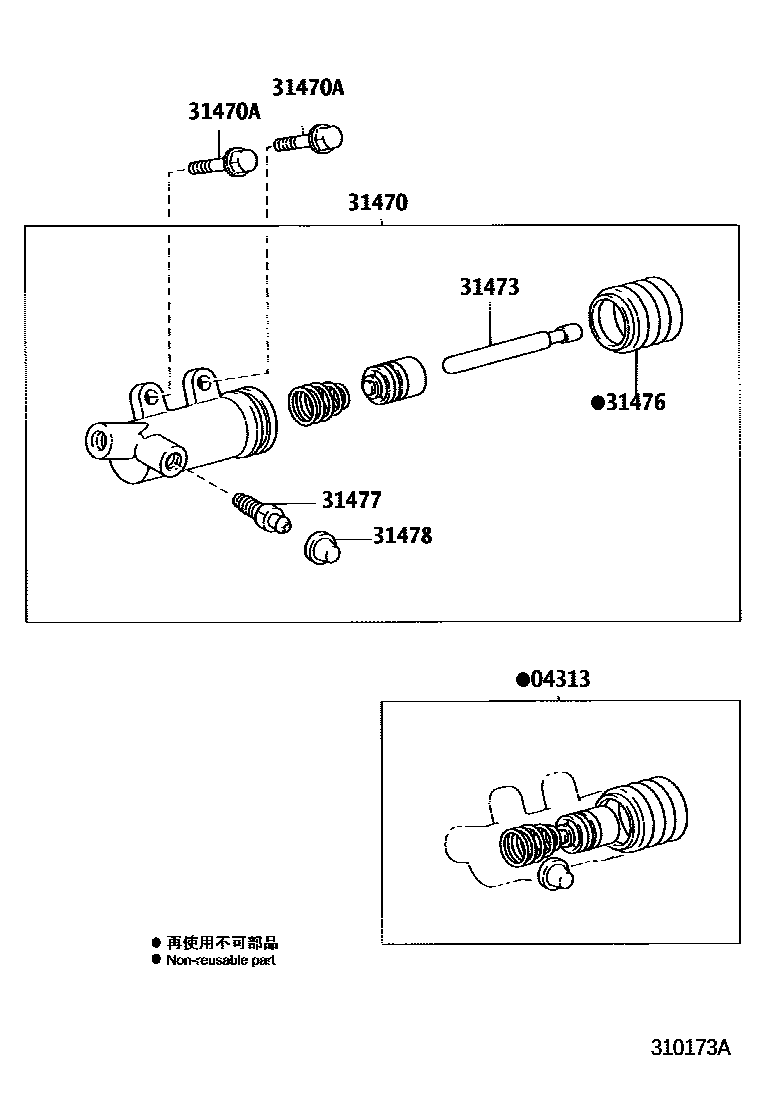 31470A
31470A
31470
31473
●31476
31477
31478
●04313
● 再使用不可部品
● Non-reusable part
310173A