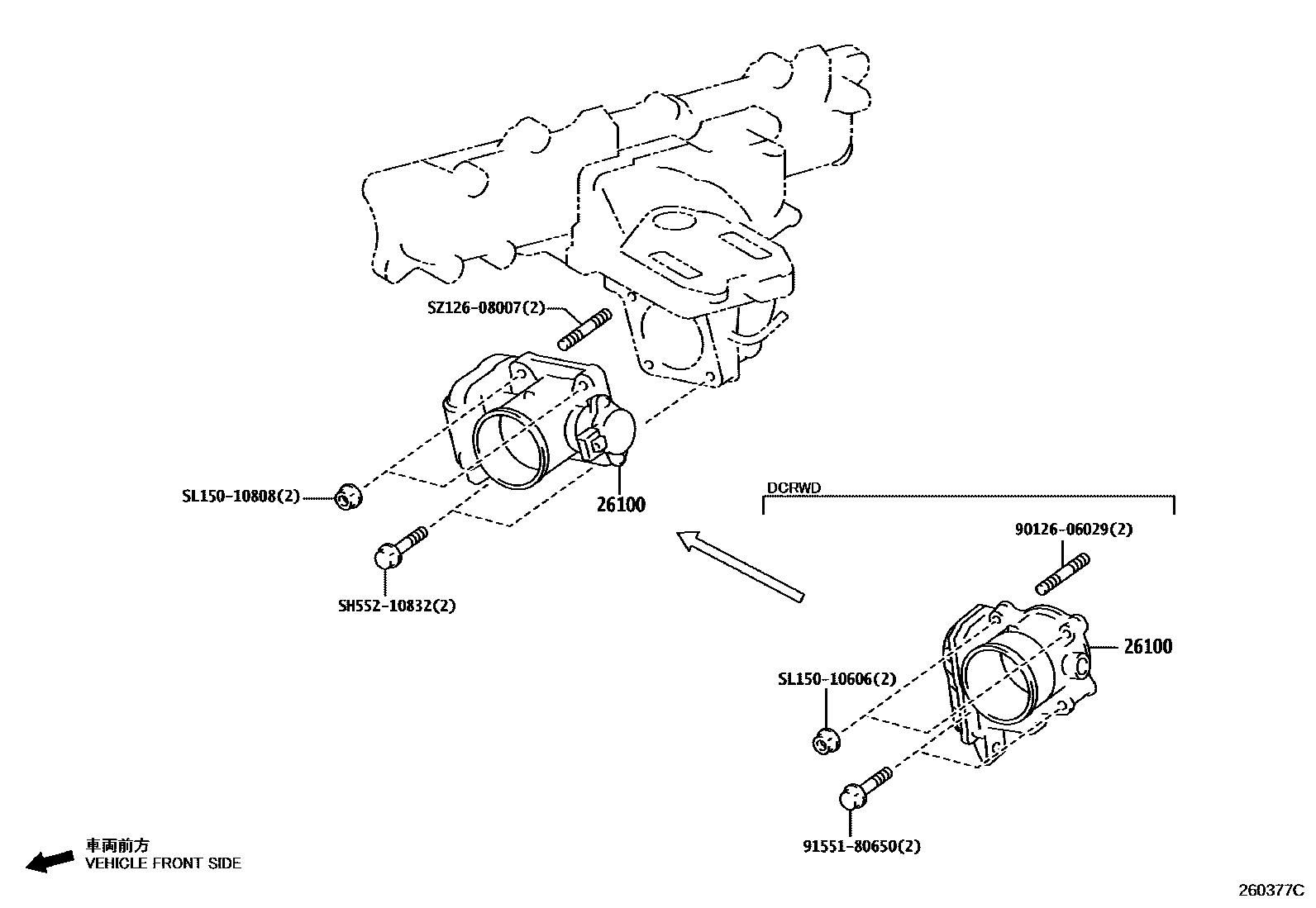 SZ126-08007(2)

SL150-10808(2)

26100

SH552-10832(2)

DCRWD

90126-06029(2)

26100

SL150-10606(2)

91551-80650(2)

車両前方
VEHICLE FRONT SIDE

260377C