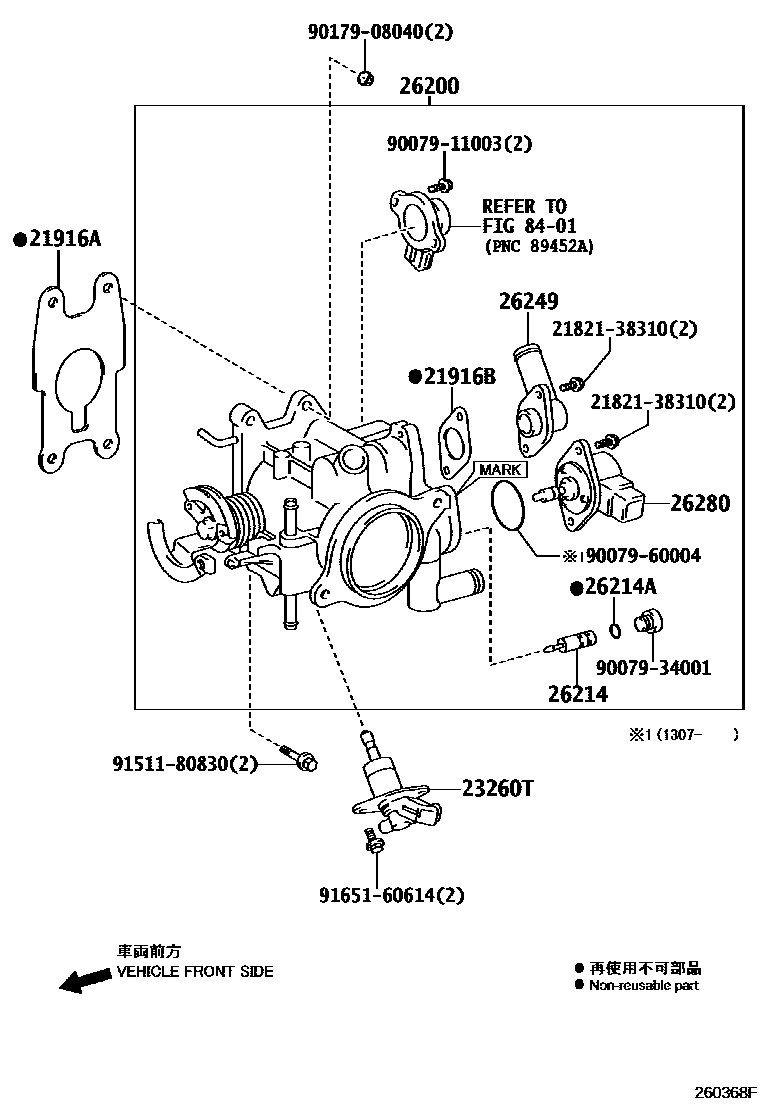 90179-08040(2)

26200

90079-11003(2)

REFER TO
FIG 84-01
(PNC 89452A)

●21916A

26249

21821-38310(2)

●21916B

21821-38310(2)

MARK

26280

※1 90079-60004

●26214A

90079-34001

26214

※1 (1307- )

91511-80830(2)

23260T

91651-60614(2)

車両前方
VEHICLE FRONT SIDE

● 再使用不可部品
● Non-reusable part

260368F