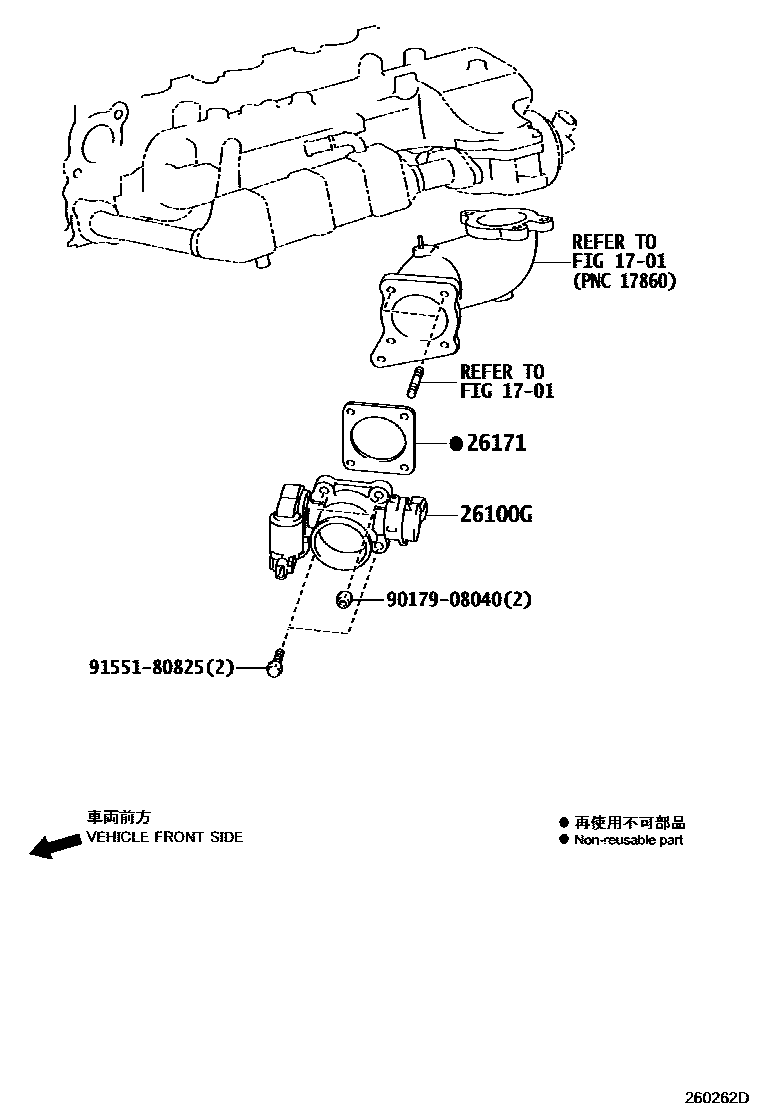 REFER TO
FIG 17-01
(PNC 17860)

REFER TO
FIG 17-01

● 26171

26100G

90179-08040(2)

91551-80825(2)

車両前方
VEHICLE FRONT SIDE

● 再使用不可部品
● Non-reusable part

260262D