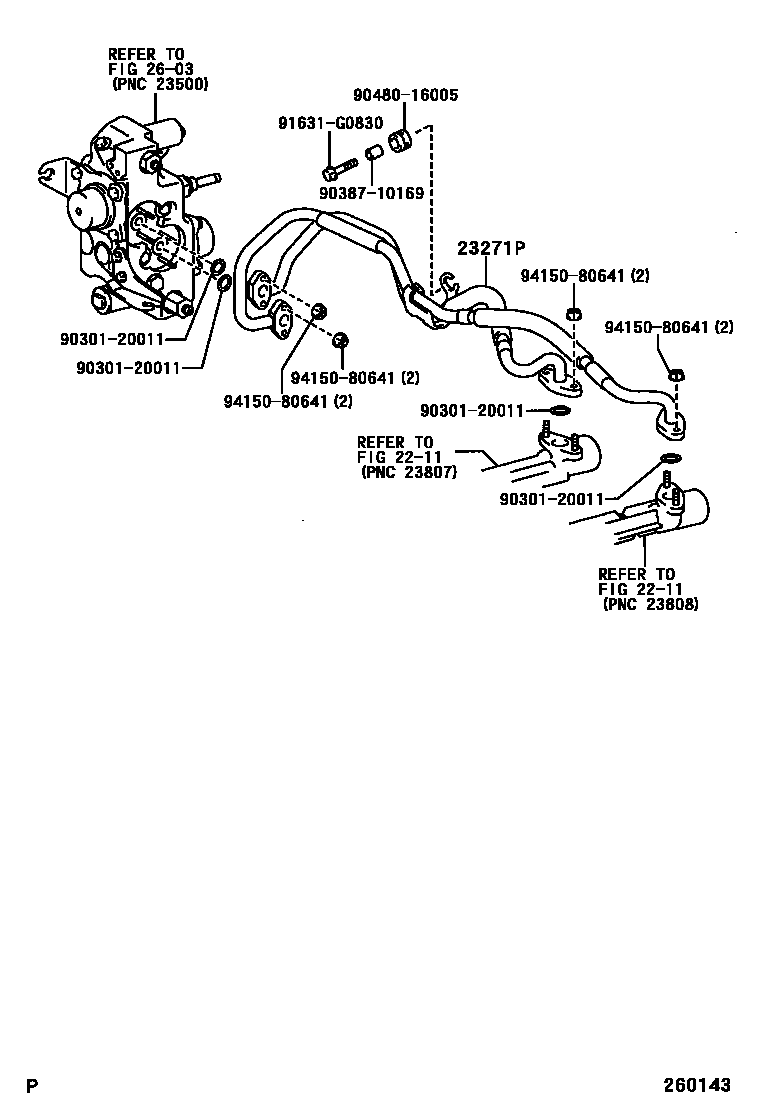 REFER TO
FIG 26-03
(PNC 23500)

90480-16005

91631-G0830

90387-10169

23271P

94150-80641 (2)

94150-80641 (2)

90301-20011

90301-20011

94150-80641 (2)

94150-80641 (2)

90301-20011

REFER TO
FIG 22-11
(PNC 23807)

90301-20011

REFER TO
FIG 22-11
(PNC 23808)

P

260143