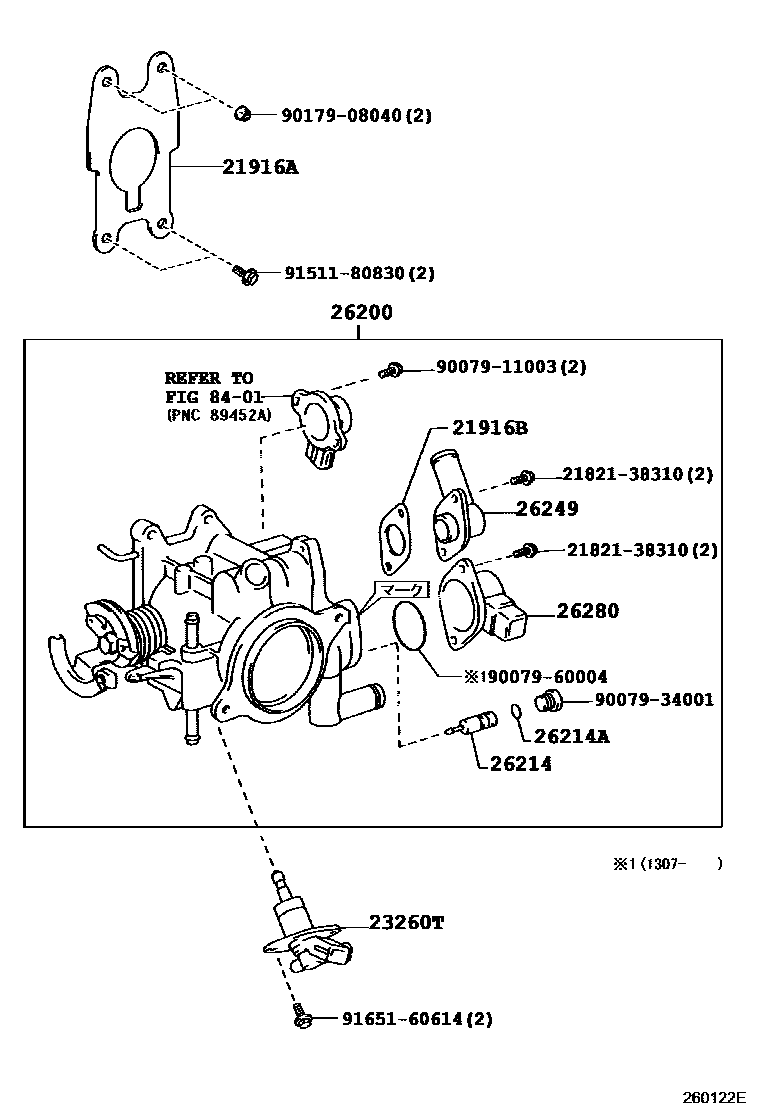 90179-08040(2)

21916A

91511-80830(2)

26200

REFER TO
FIG 84-01
(PNC 89452A)

90079-11003(2)

21916B

21821-38310(2)

26249

21821-38310(2)

マーク

26280

※190079-60004

90079-34001

26214A

26214

※1(1307-　)

23260T

91651-60614(2)

260122E