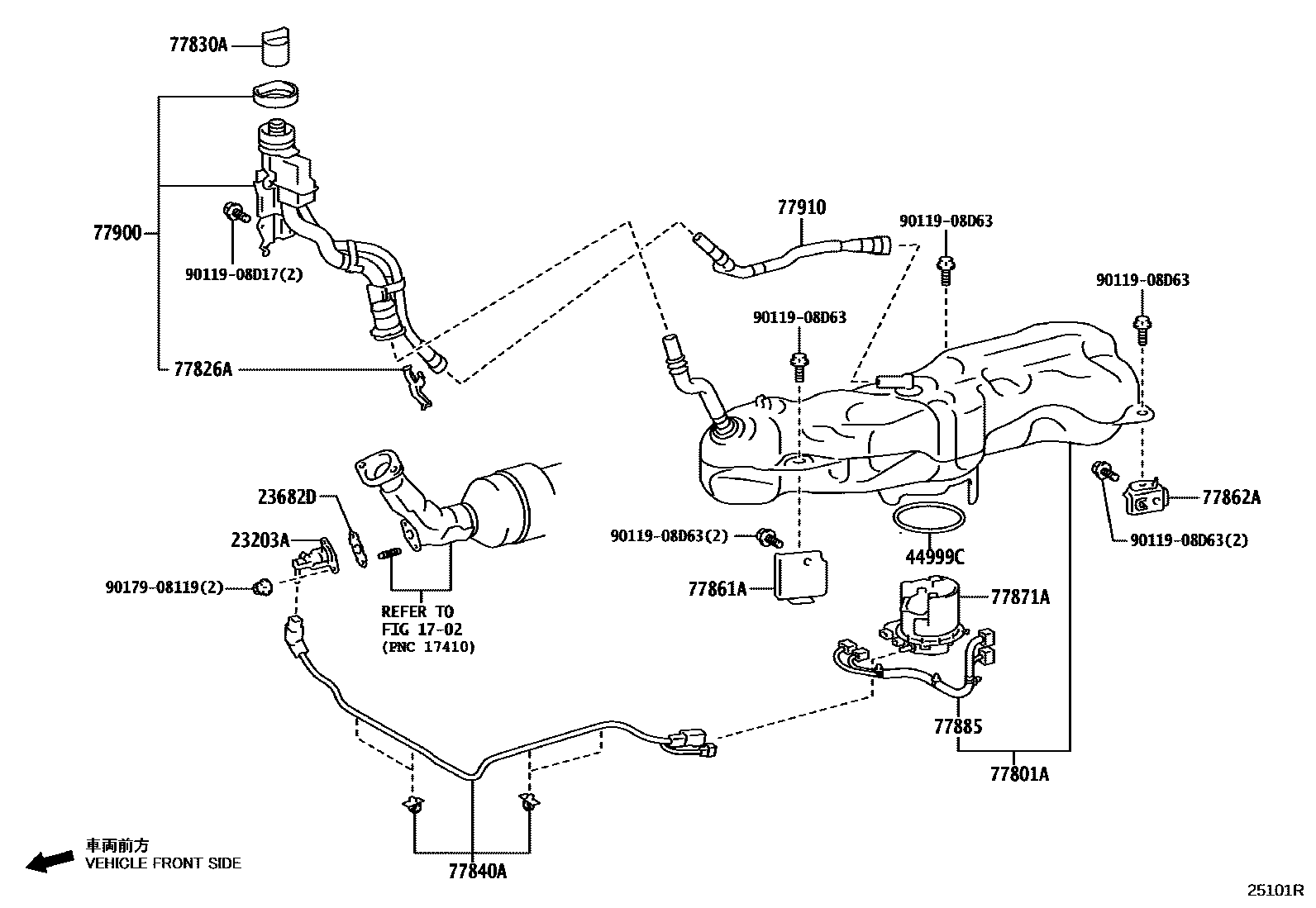 77830A

77900

90119-08D17(2)

77826A

77910

90119-08D63

90119-08D63

90119-08D63

23682D

23203A

90179-08119(2)

REFER TO
FIG 17-02
(PNC 17410)

90119-08D63(2)

77861A

44999C

77862A

90119-08D63(2)

77871A

77885

77801A

77840A

車両前方
VEHICLE FRONT SIDE

25101R