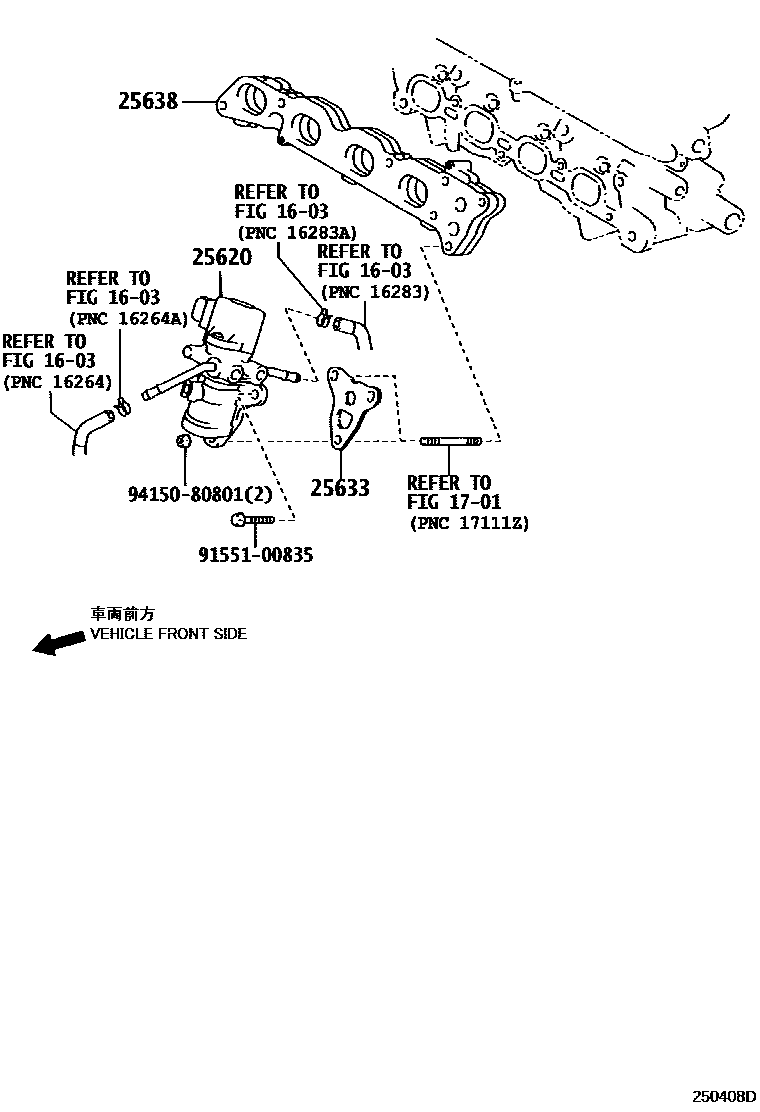 25638

REFER TO
FIG 16-03
(PNC 16283A)

REFER TO
FIG 16-03
(PNC 16283)

25620

REFER TO
FIG 16-03
(PNC 16264A)

REFER TO
FIG 16-03
(PNC 16264)

94150-80801(2)

25633

REFER TO
FIG 17-01
(PNC 17111Z)

91551-00835

車両前方
VEHICLE FRONT SIDE

250408D