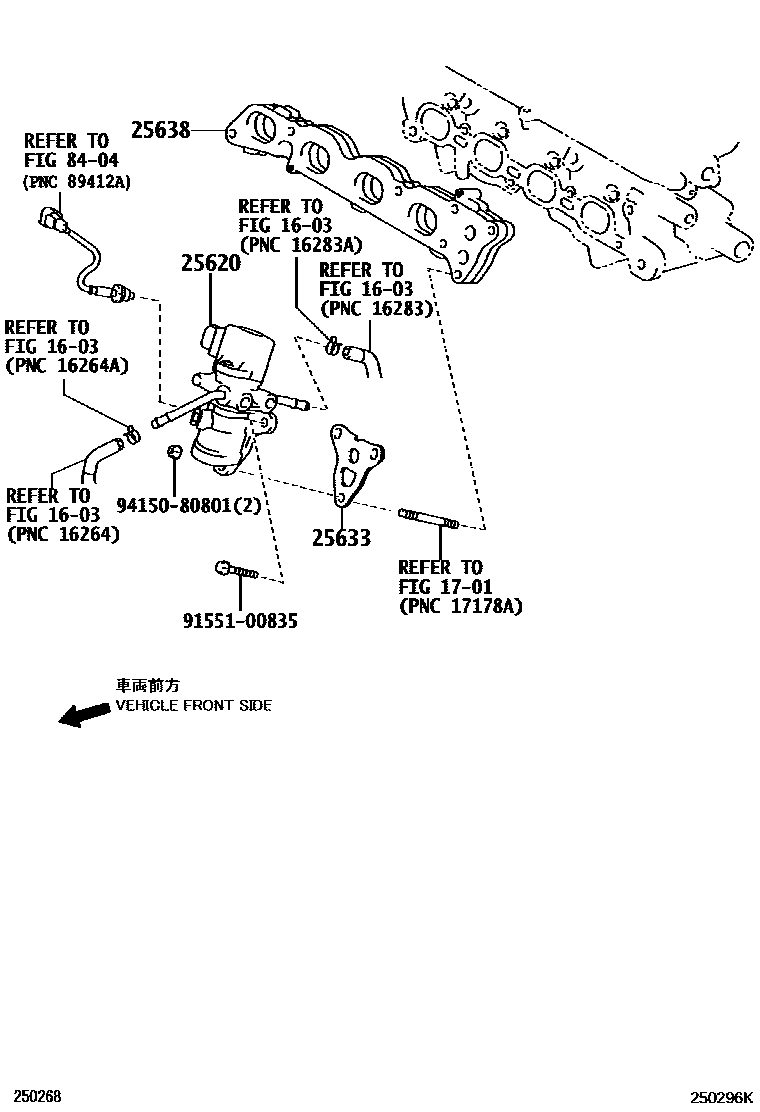 REFER TO
FIG 84-04
(PNC 89412A)

25638

REFER TO
FIG 16-03
(PNC 16283A)

25620

REFER TO
FIG 16-03
(PNC 16283)

REFER TO
FIG 16-03
(PNC 16264A)

REFER TO
FIG 16-03
(PNC 16264)

94150-80801(2)

25633

REFER TO
FIG 17-01
(PNC 17178A)

91551-00835

車両前方
VEHICLE FRONT SIDE

250268

250296K