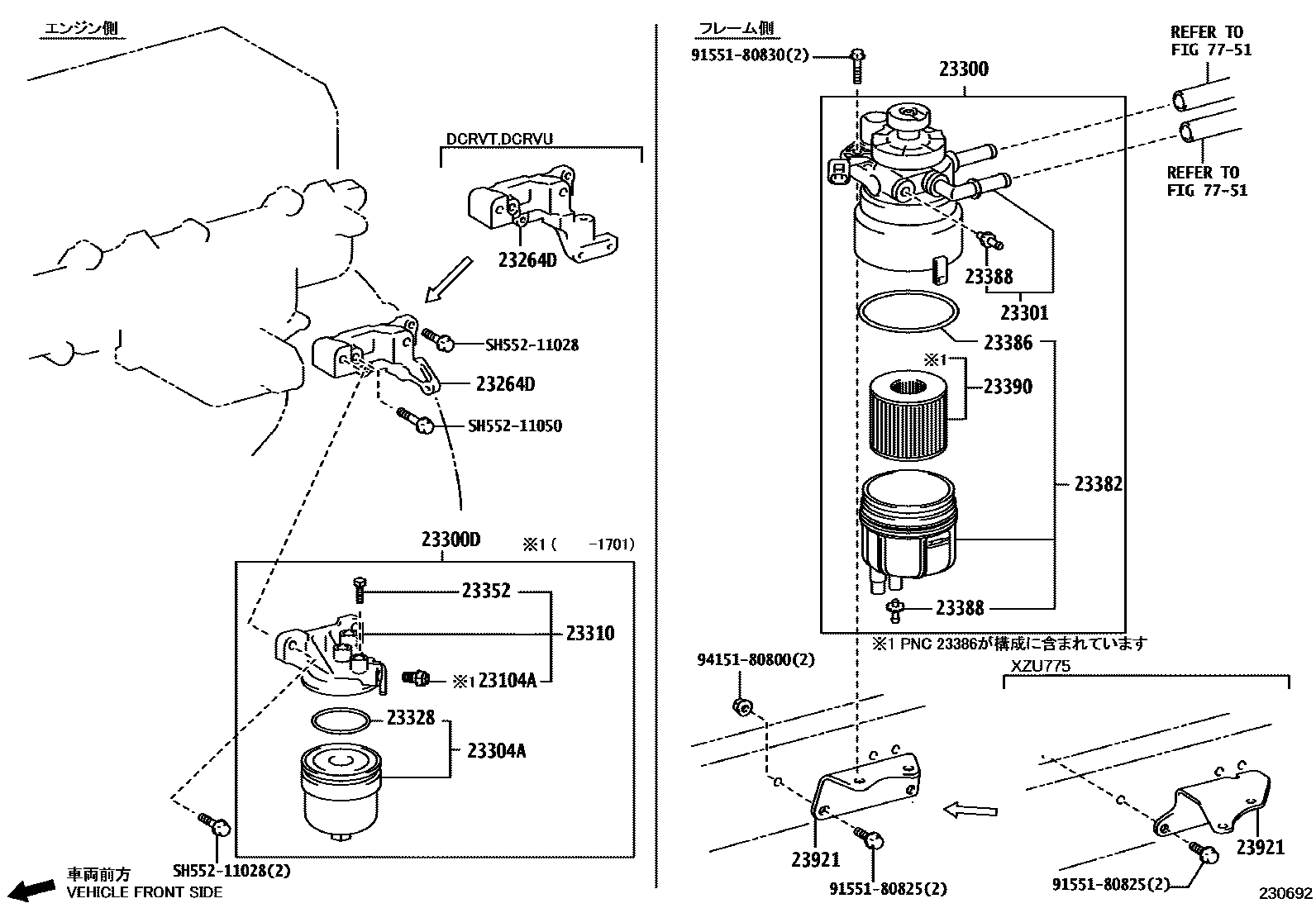 エンジン側

DCRVT,DCRVU

23264D

SH552-11028

23264D

SH552-11050

23300D

※1 (　　-1701)

23352

23310

※1 23104A

23328

23304A

SH552-11028(2)

車両前方
VEHICLE FRONT SIDE

フレーム側

91551-80830(2)

23300

REFER TO
FIG 77-51

REFER TO
FIG 77-51

23388

23301

23386

※1

23390

23382

23388

※1 PNC 23386が構成に含まれています

94151-80800(2)

XZU775

23921

91551-80825(2)

23921

91551-80825(2)

230692