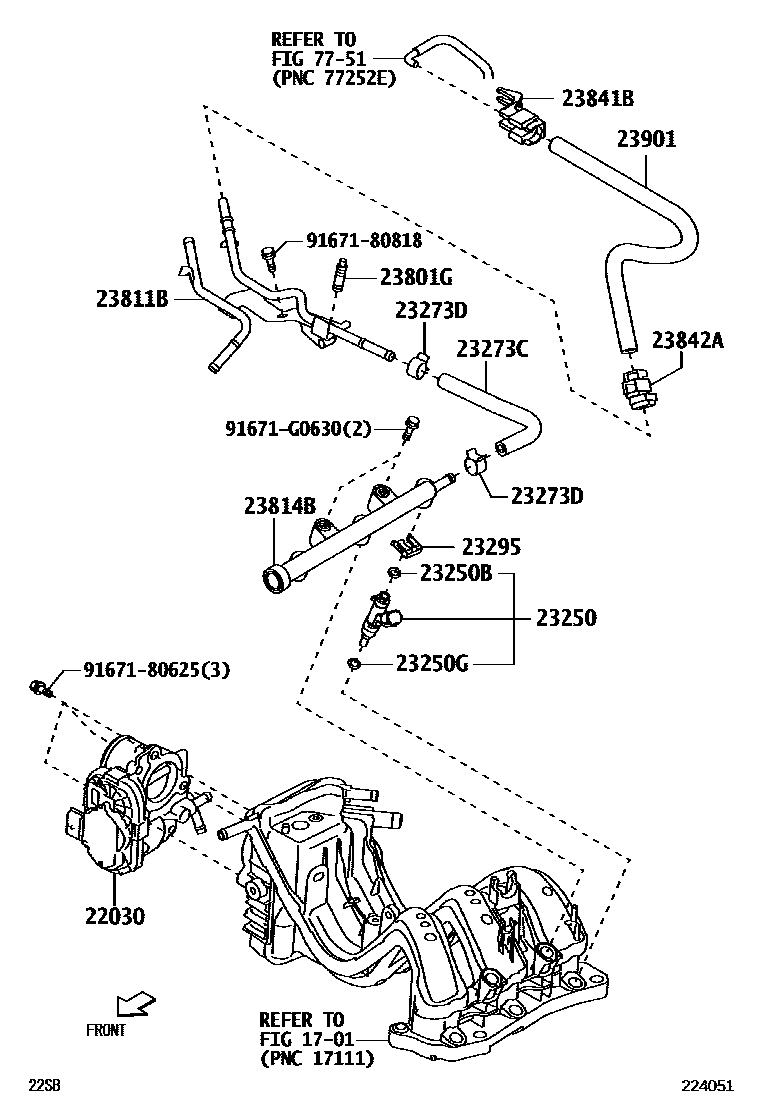 REFER TO
FIG 77-51
(PNC 77252E)

23841B

23901

91671-80818

23801G

23811B

23273D

23273C

23842A

91671-G0630(2)

23273D

23814B

23295

23250B

23250

23250G

91671-80625(3)

22030

FRONT

REFER TO
FIG 17-01
(PNC 17111)

22SB

224051