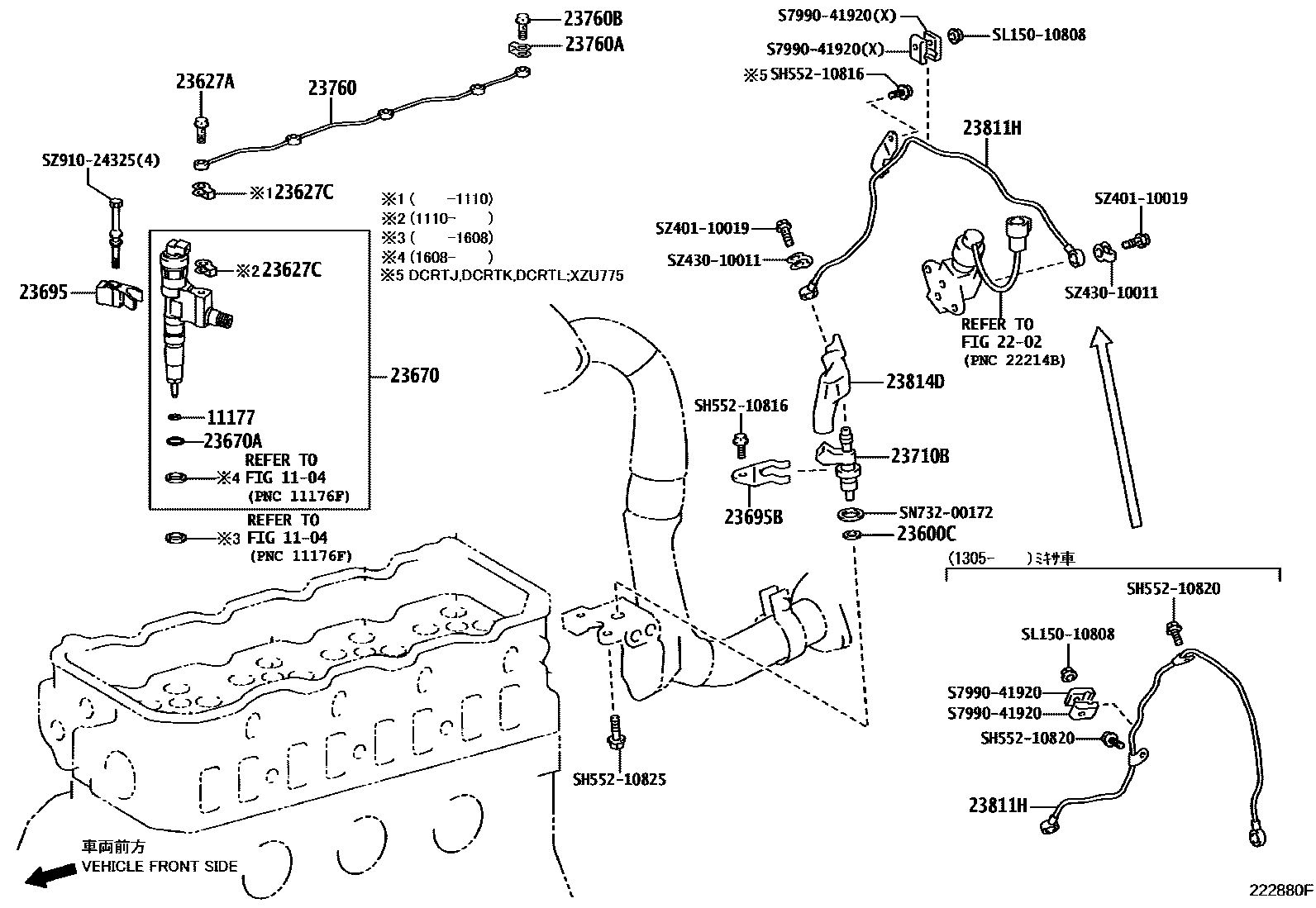 23760B
23760A
23627A
23760
SZ910-24325(4)
※1 23627C
※1 (     -1110)
※2 (1110-     )
※3 (     -1608)
※4 (1608-     )
※5 DCRTJ,DCRTK,DCRTL;XZU775
※2 23627C
23695
23670
11177
23670A
REFER TO
※4 FIG 11-04
(PNC 11176F)
REFER TO
※3 FIG 11-04
(PNC 11176F)
S7990-41920(X)
S7990-41920(X)
SL150-10808
※5 SH552-10816
23811H
SZ401-10019
SZ430-10011
SZ401-10019
SZ430-10011
REFER TO
FIG 22-02
(PNC 22214B)
23814D
SH552-10816
23710B
23695B
SN732-00172
23600C
(1305-     )ミキサ車
SH552-10820
SL150-10808
S7990-41920
S7990-41920
SH552-10820
23811H
SH552-10825
車両前方
VEHICLE FRONT SIDE
222880F