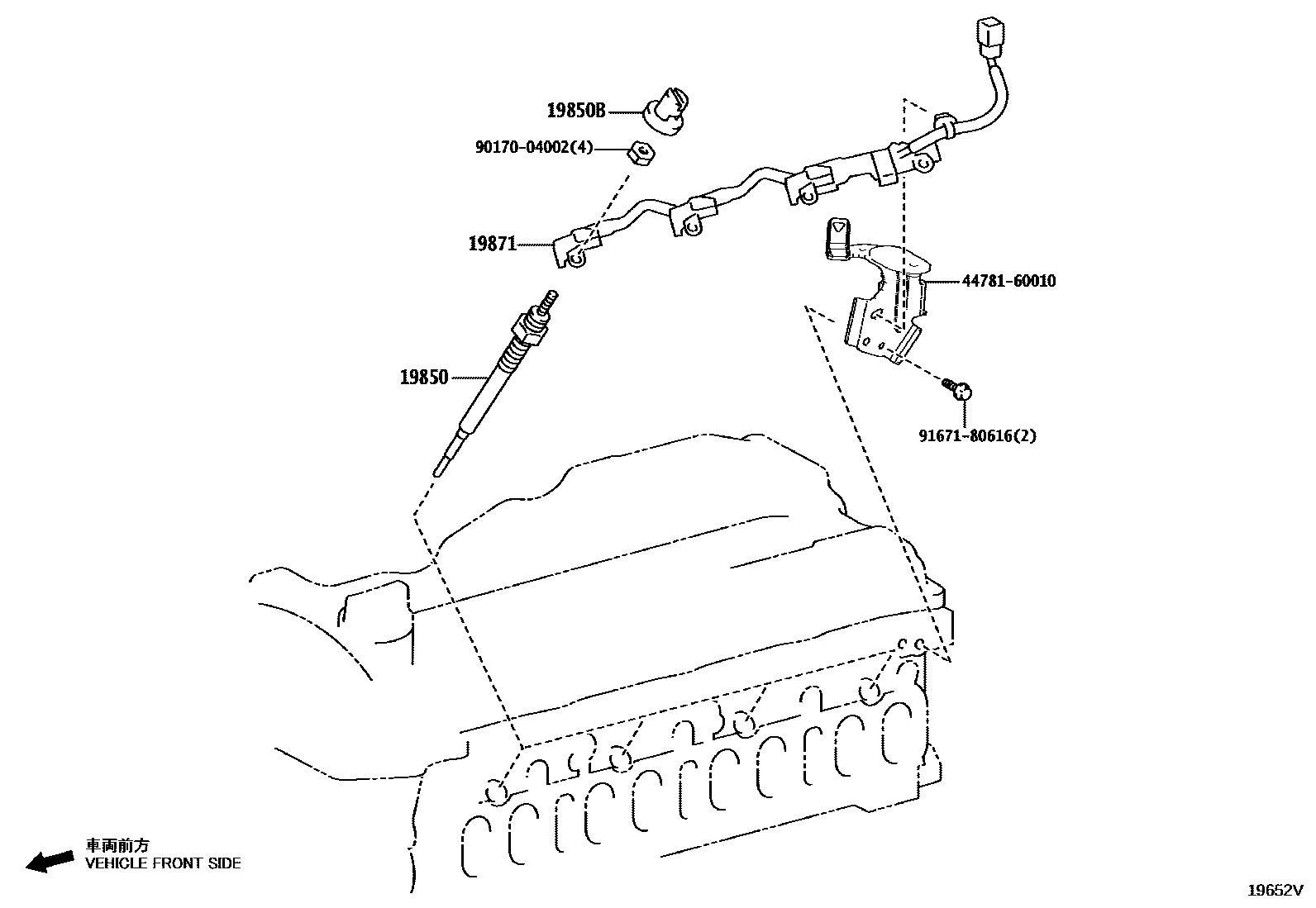 19850B
90170-04002(4)
19871
44781-60010
19850
91671-80616(2)
車両前方
VEHICLE FRONT SIDE
19652V