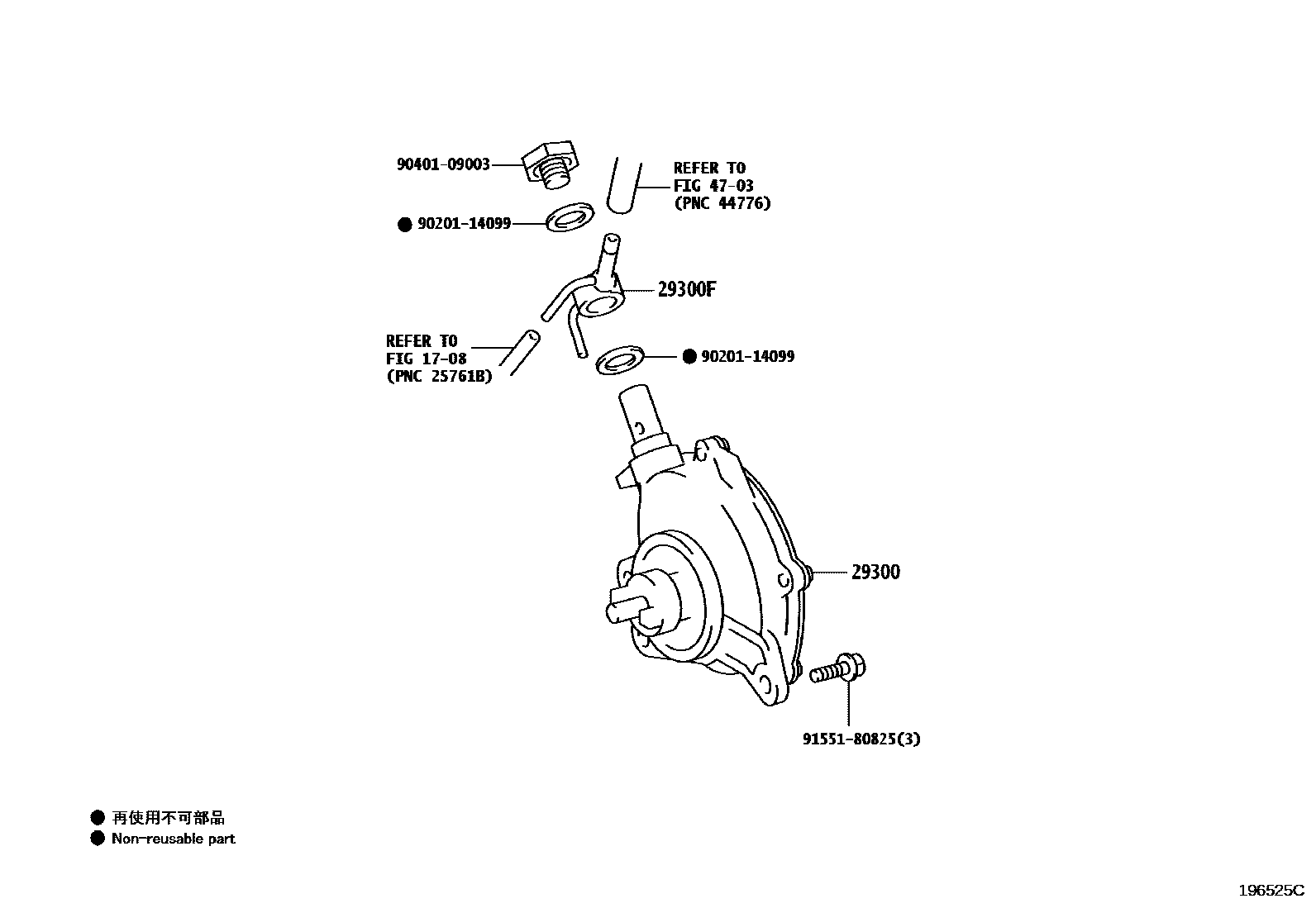 90401-09003

REFER TO
FIG 47-03
(PNC 44776)

● 90201-14099

29300F

REFER TO
FIG 17-08
(PNC 25761B)

● 90201-14099

29300

91551-80825(3)

● 再使用不可部品
● Non-reusable part

196525C