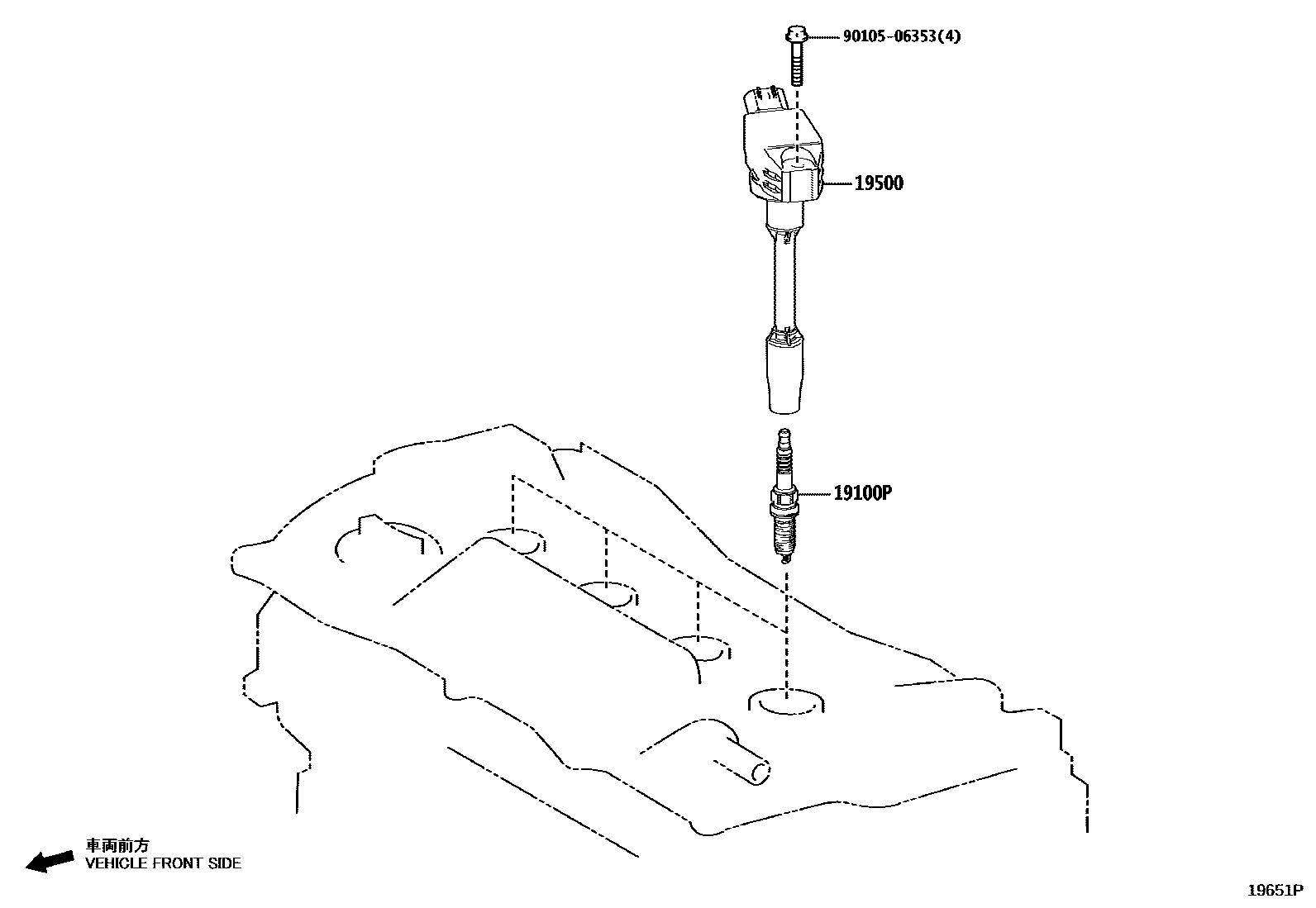 90105-06353(4)

19500

19100P

車両前方
VEHICLE FRONT SIDE

19651P