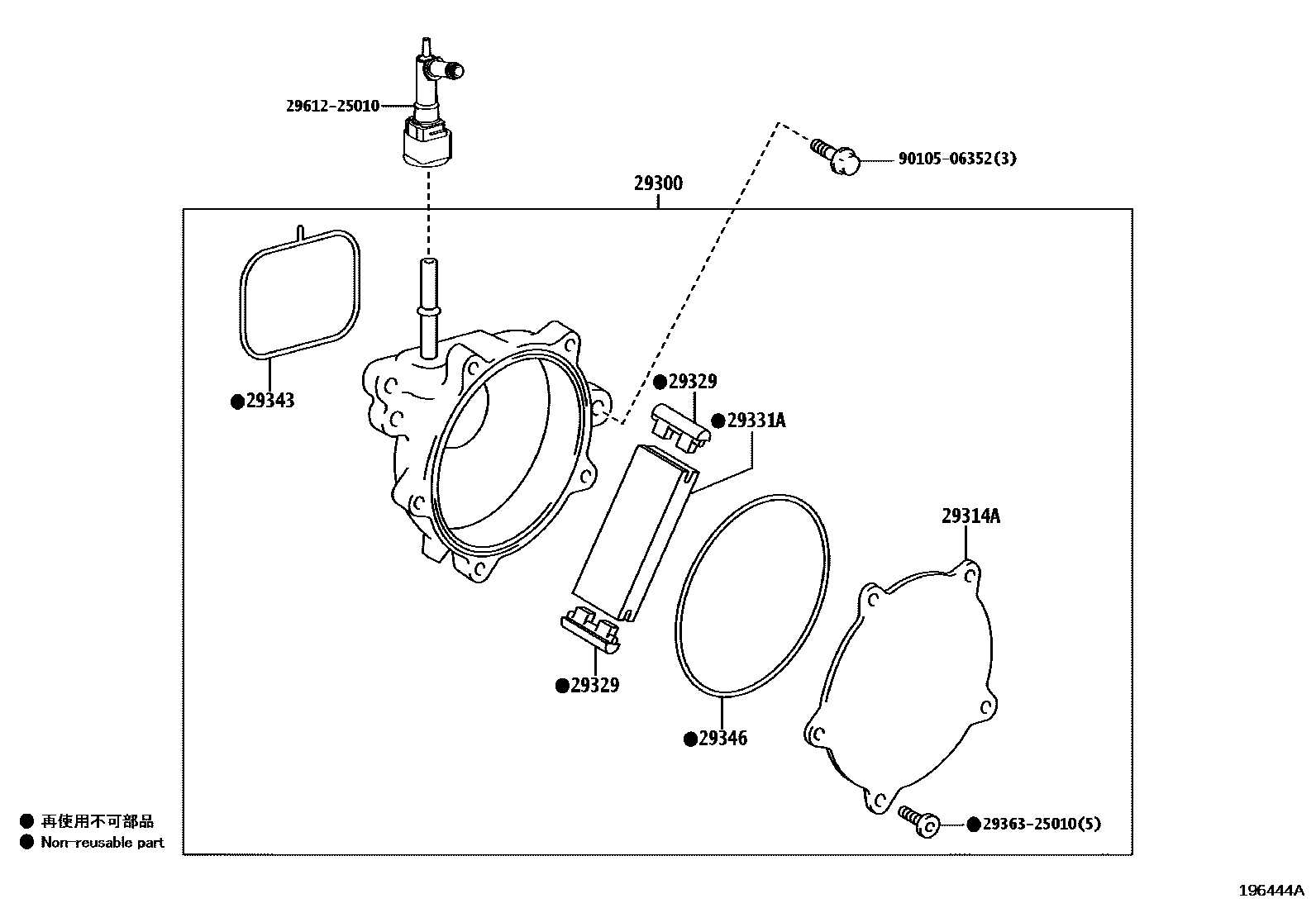 29612-25010

90105-06352(3)

29300

●29343

●29329

●29331A

29314A

●29329

●29346

●29363-25010(5)

● 再使用不可部品
● Non-reusable part

196444A