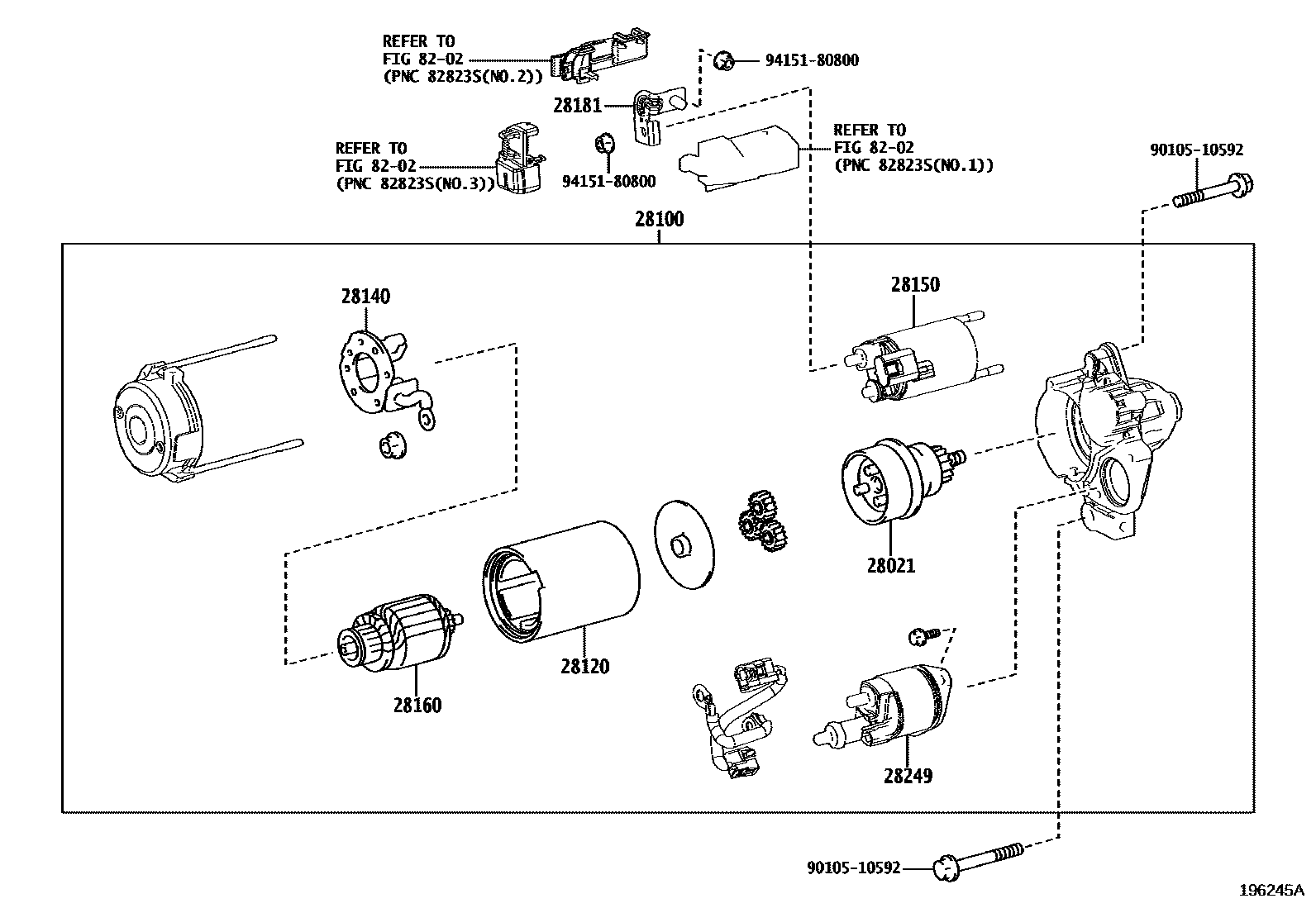 REFER TO
FIG 82-02
(PNC 82823S(NO.2))

94151-80800

28181

REFER TO
FIG 82-02
(PNC 82823S(NO.3))

94151-80800

REFER TO
FIG 82-02
(PNC 82823S(NO.1))

90105-10592

28100

28140

28150

28021

28120

28160

28249

90105-10592

196245A