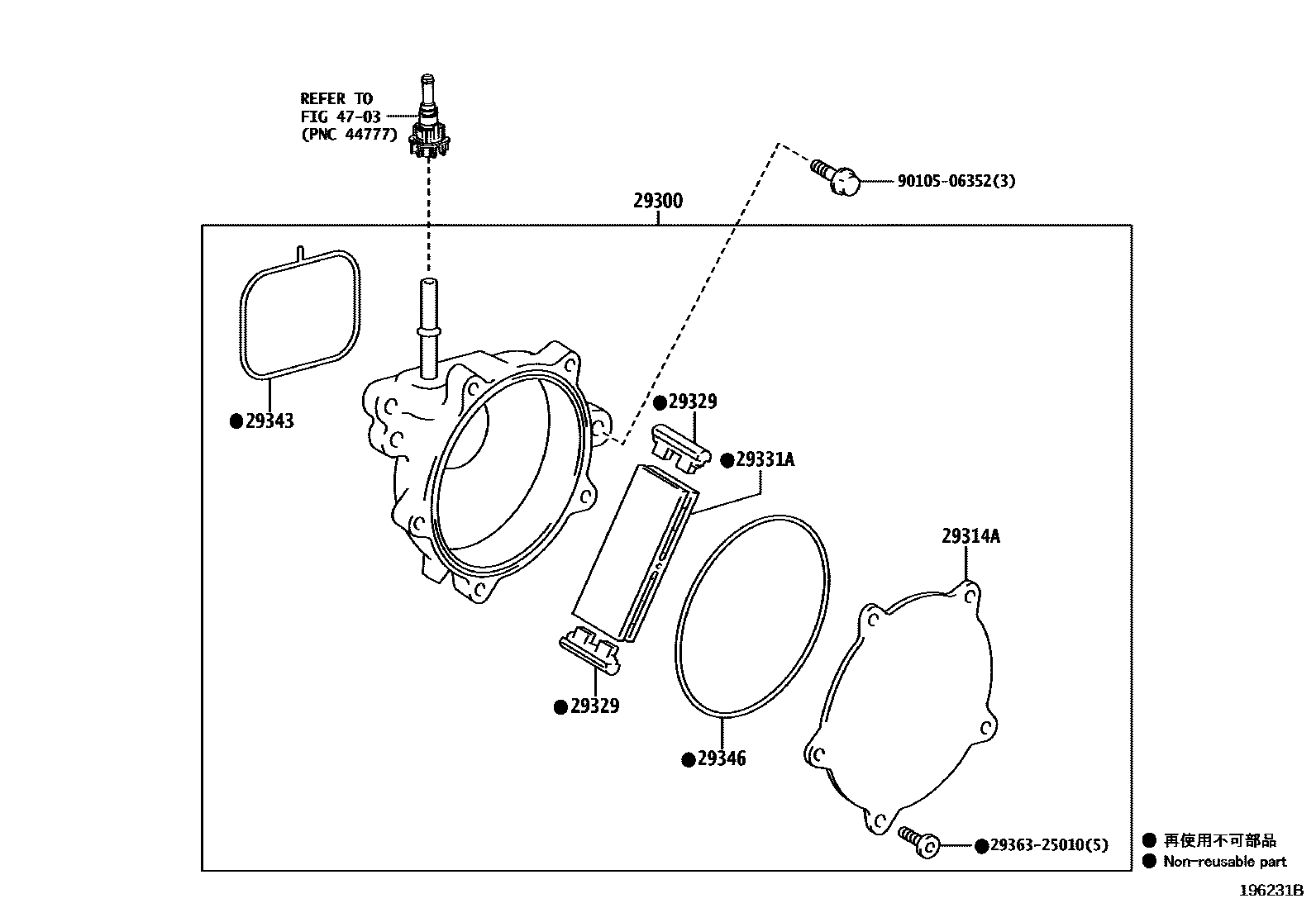 REFER TO
FIG 47-03
(PNC 44777)

90105-06352(3)

29300

●29343

●29329

●29331A

29314A

●29329

●29346

●29363-25010(5)

● 再使用不可部品
● Non-reusable part

196231B