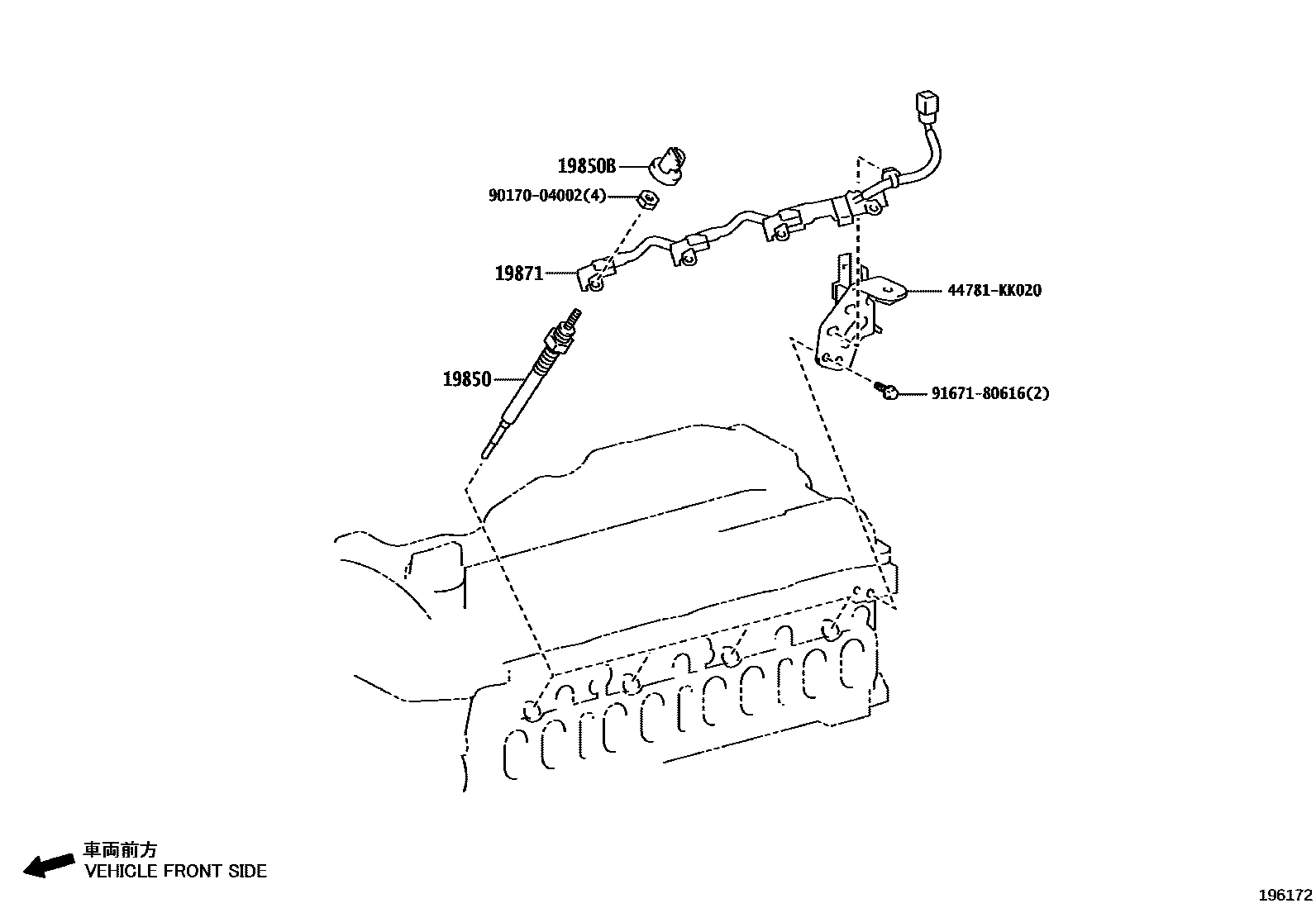 19850B
90170-04002(4)
19871
44781-KK020
19850
91671-80616(2)

車両前方
VEHICLE FRONT SIDE

196172