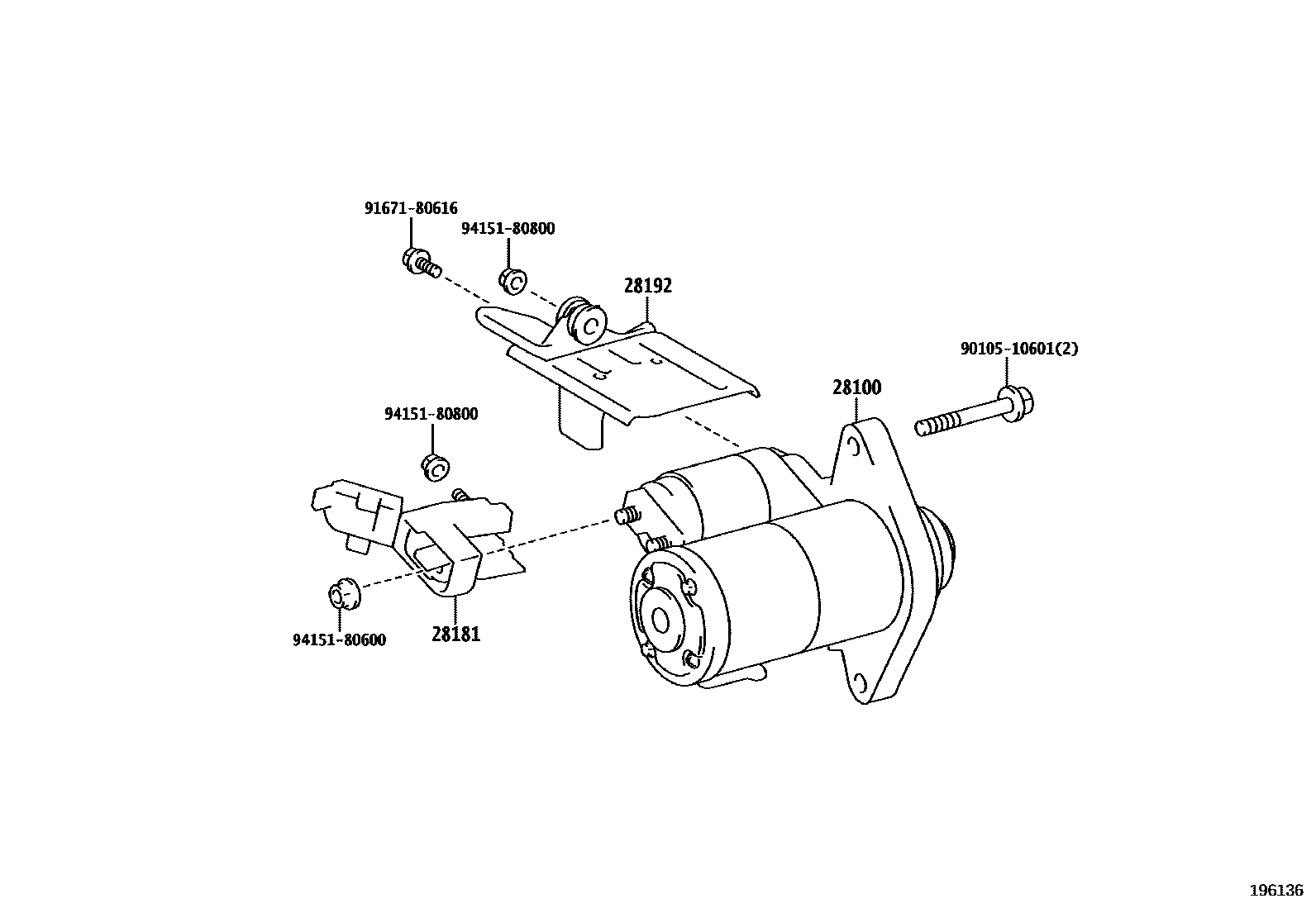 91671-80616
94151-80800
28192
90105-10601(2)
28100
94151-80800
94151-80600
28181
196136