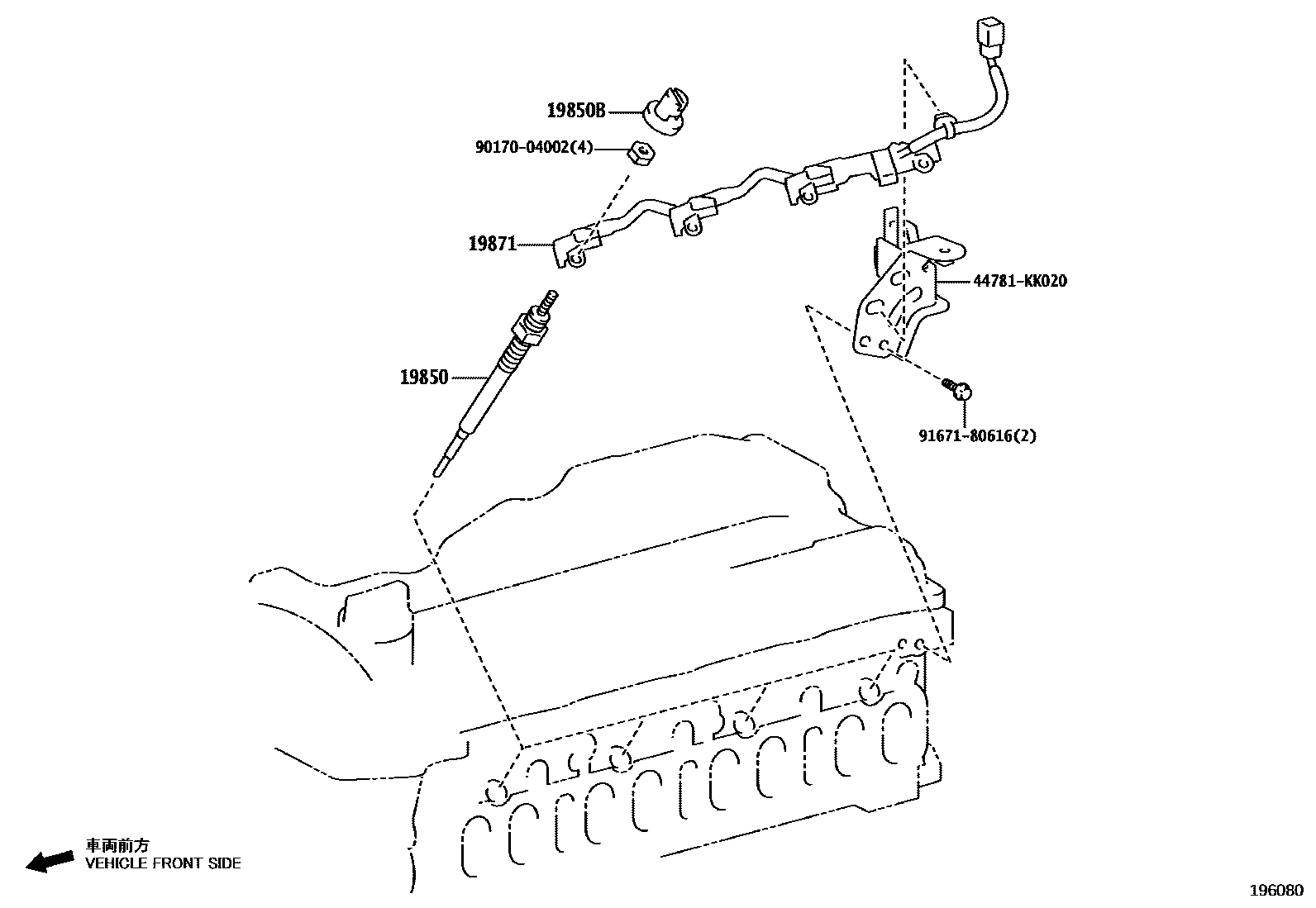 19850B

90170-04002(4)

19871

44781-KK020

19850

91671-80616(2)

車両前方
VEHICLE FRONT SIDE

196080