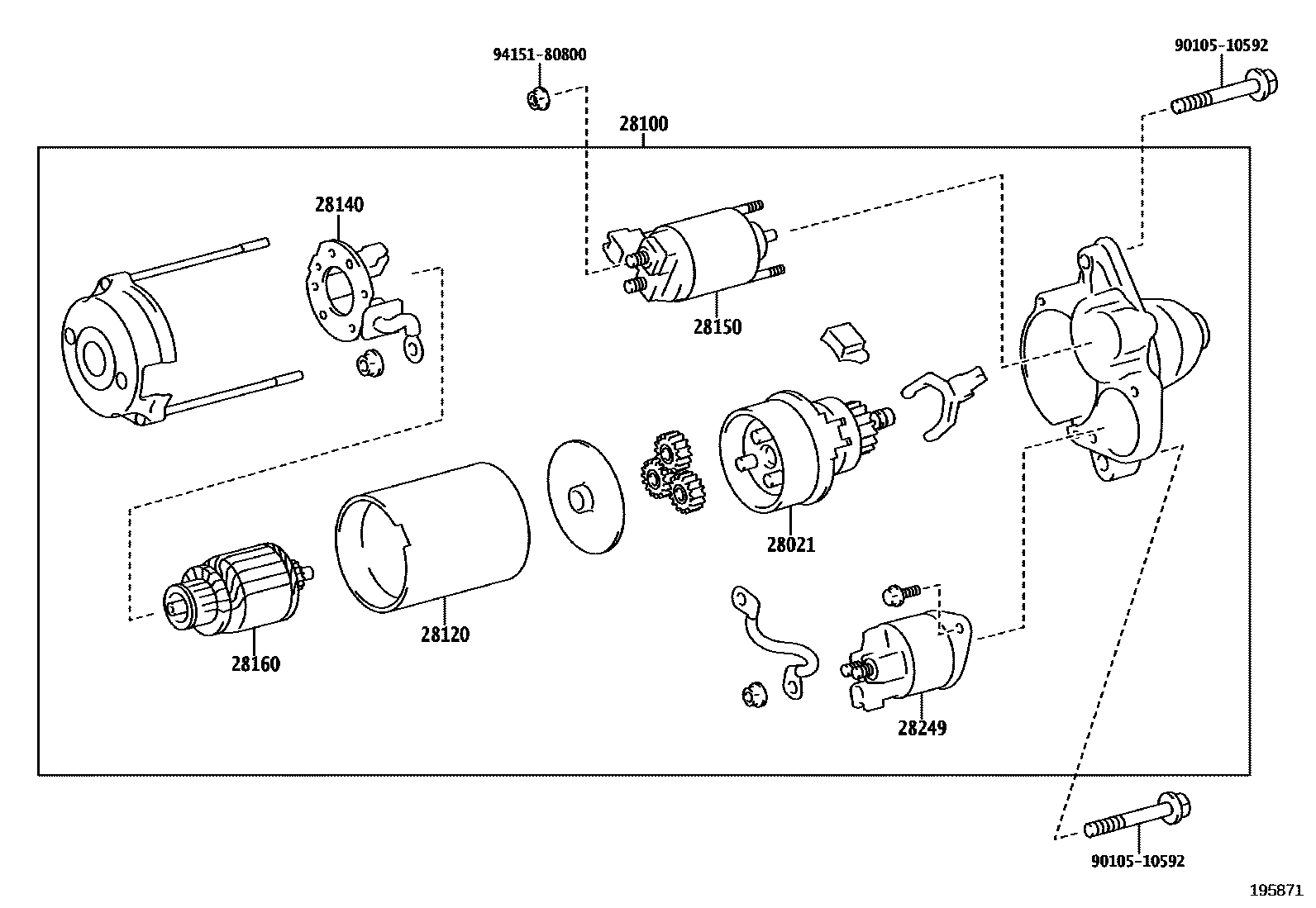 94151-80800

90105-10592

28100

28140

28150

28021

28160

28120

28249

90105-10592

195871