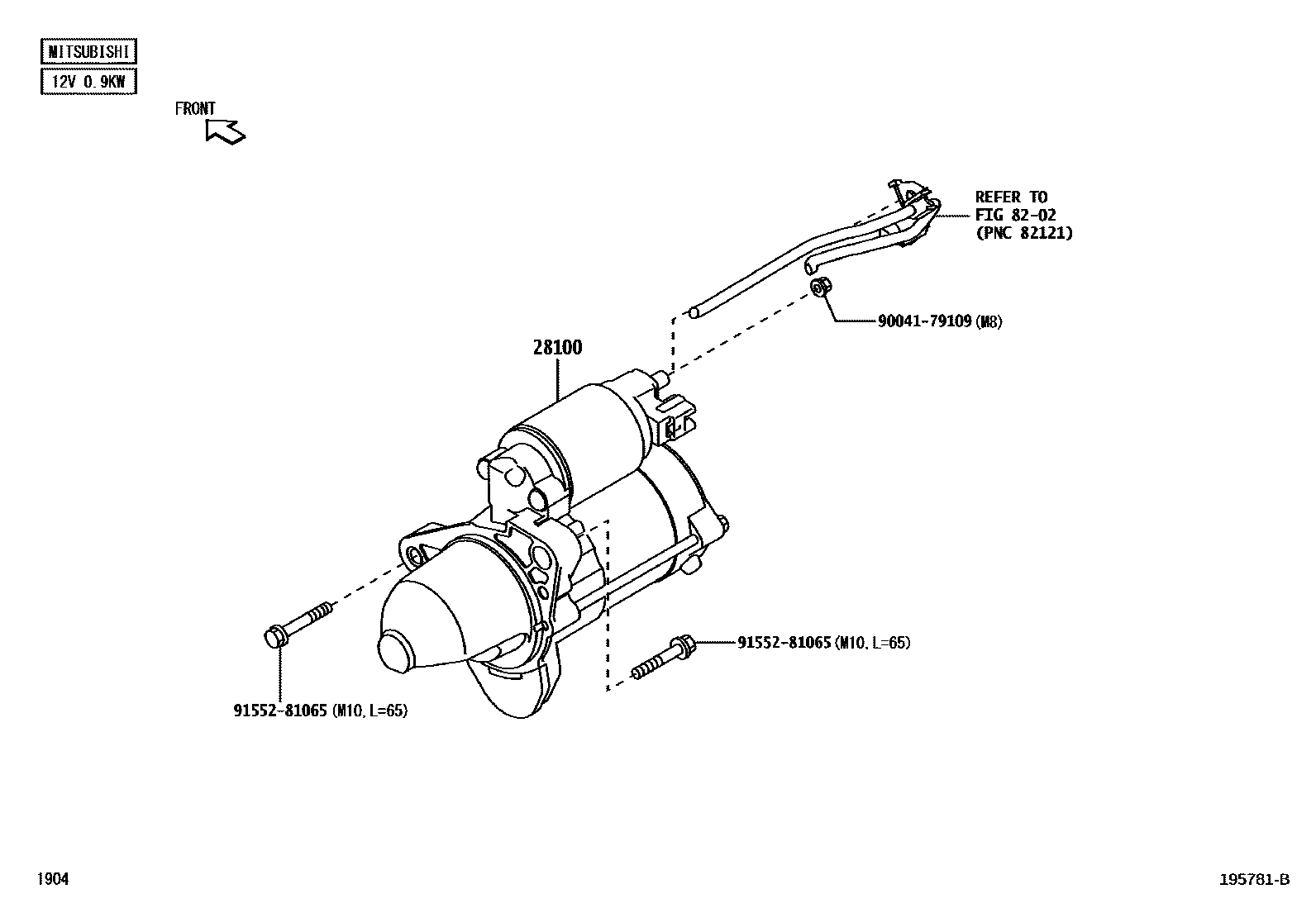 MITSUBISHI

12V 0.9KW

FRONT

REFER TO
FIG 82-02
(PNC 82121)

90041-79109 (M8)

28100

91552-81065 (M10, L=65)

91552-81065 (M10, L=65)

1904

195781-B