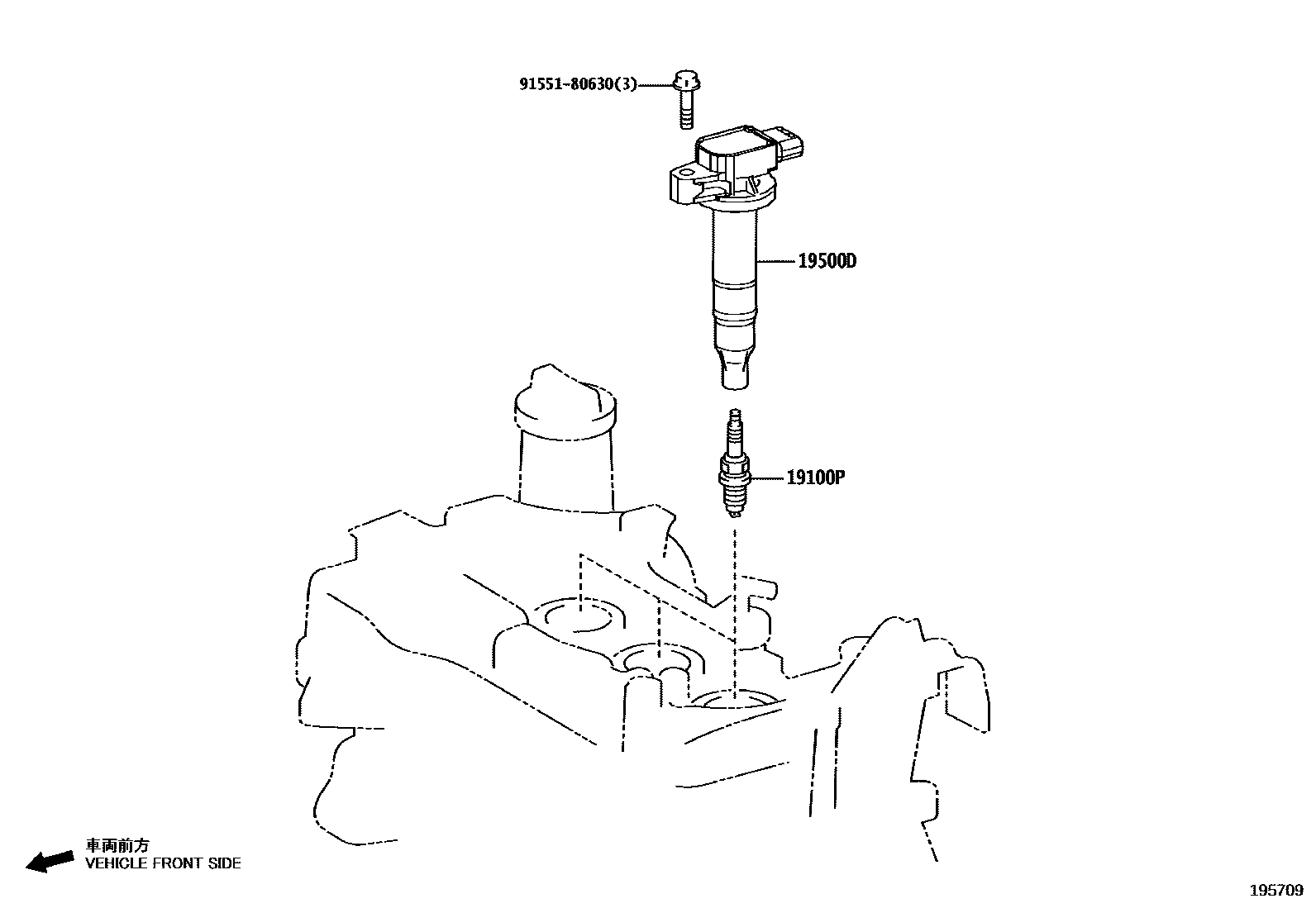 91551-80630(3)

19500D

19100P

車両前方
VEHICLE FRONT SIDE

195709