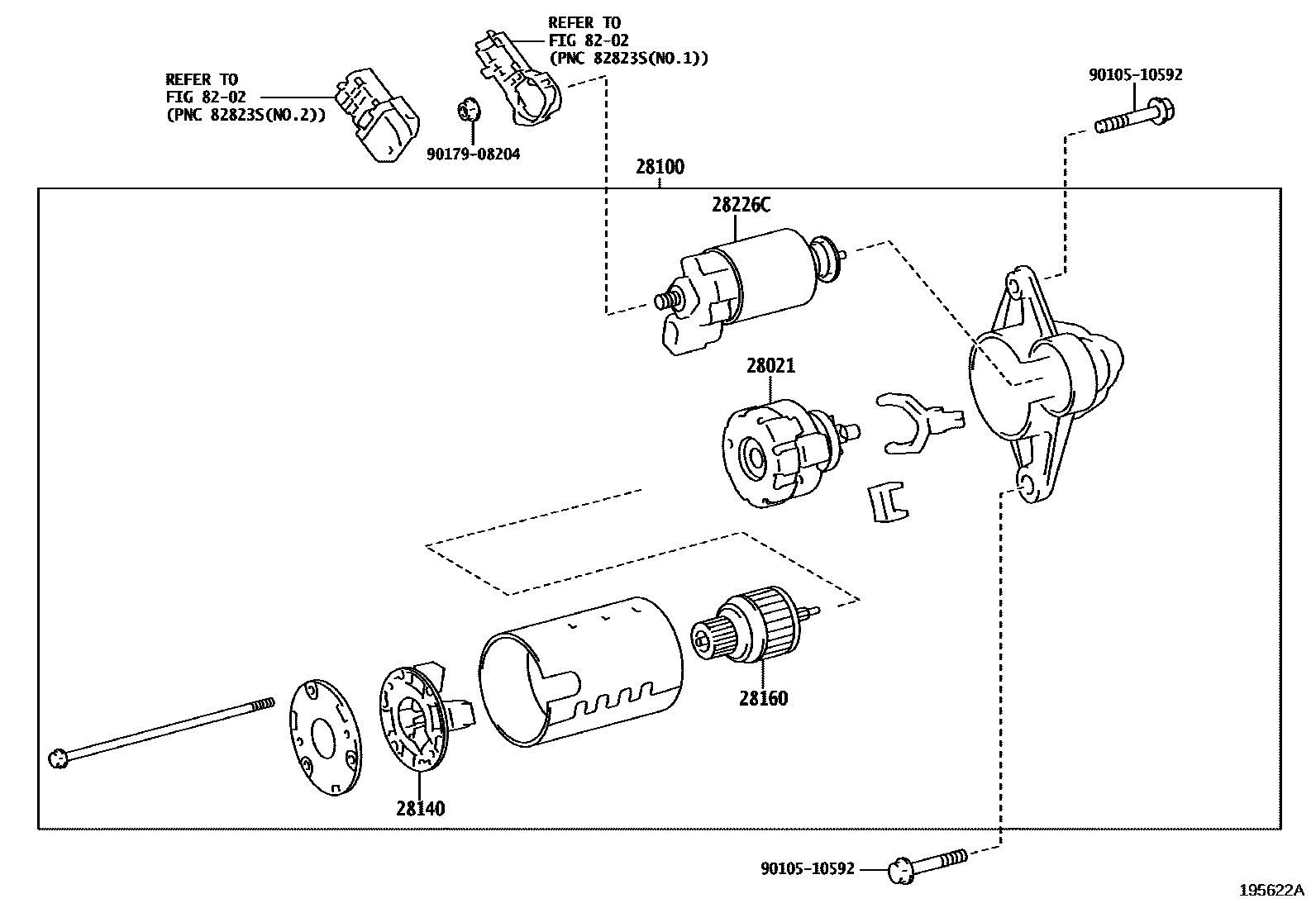 REFER TO
FIG 82-02
(PNC 82823S(NO.1))

REFER TO
FIG 82-02
(PNC 82823S(NO.2))

90179-08204

90105-10592

28100

28226C

28021

28160

28140

90105-10592

195622A