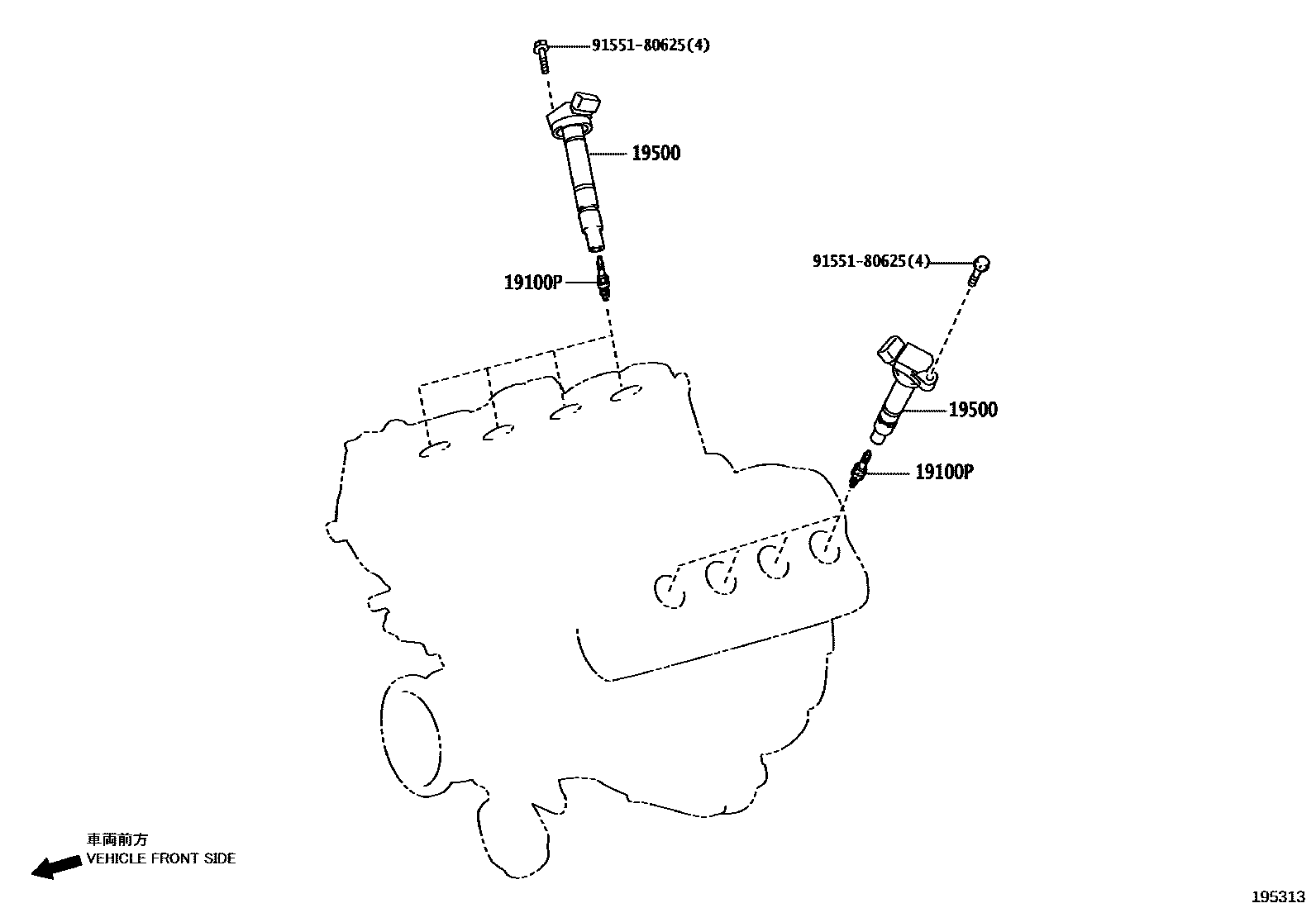 91551-80625(4)

19500

19100P

91551-80625(4)

19500

19100P

車両前方
VEHICLE FRONT SIDE

195313