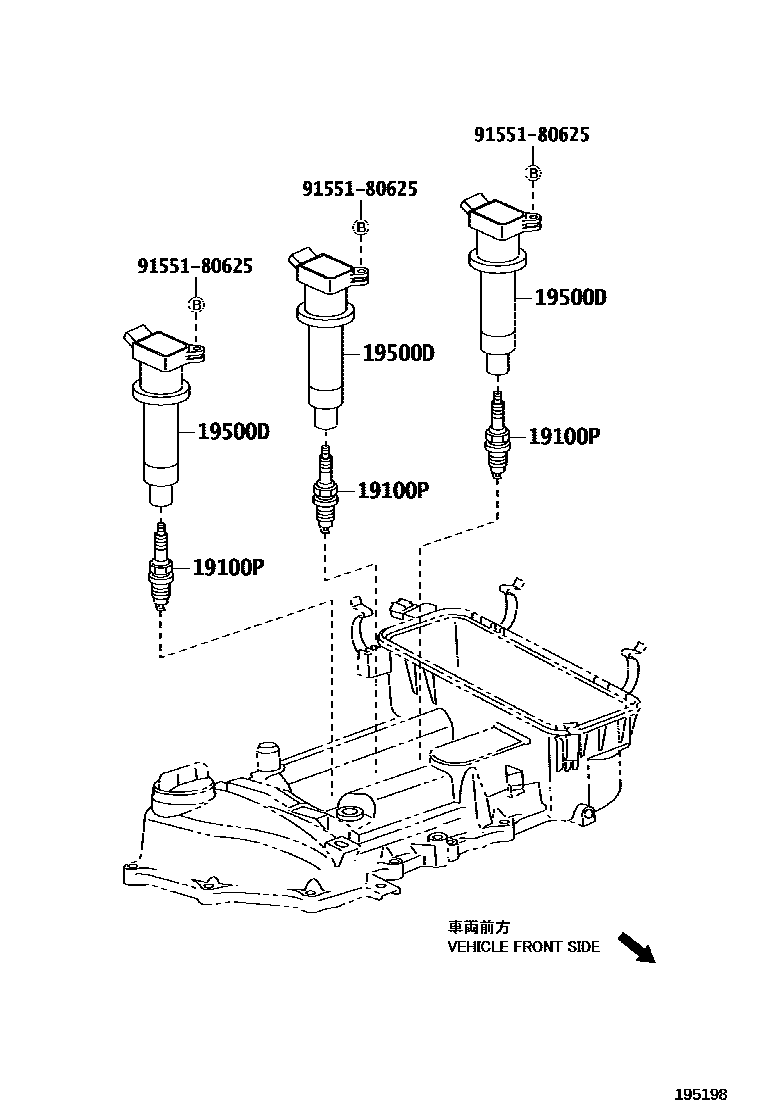 91551-80625

B

91551-80625

B

91551-80625

B

19500D

19500D

19500D

19100P

19100P

19100P

車両前方
VEHICLE FRONT SIDE

195198