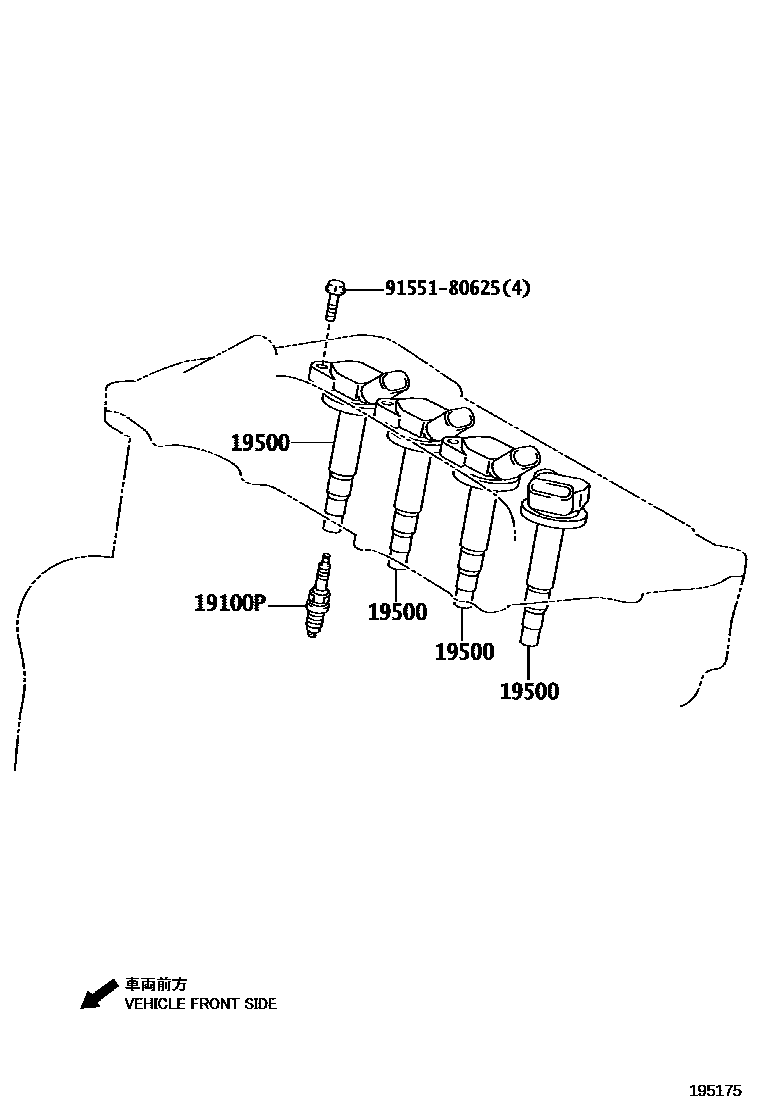 91551-80625(4)

19500

19100P

19500

19500

19500

車両前方
VEHICLE FRONT SIDE

195175