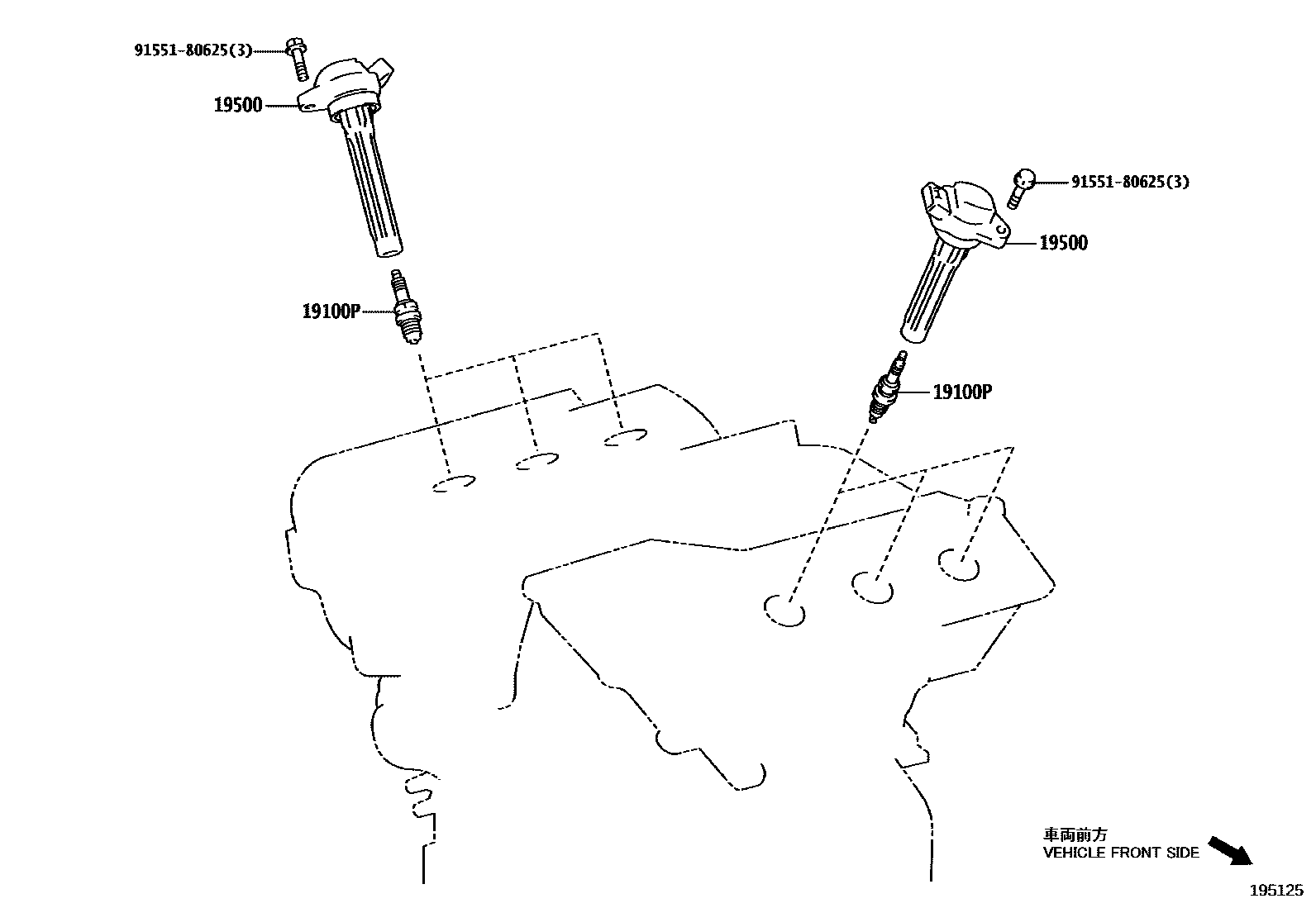 91551-80625(3)
19500
19100P
91551-80625(3)
19500
19100P
車両前方
VEHICLE FRONT SIDE
195125