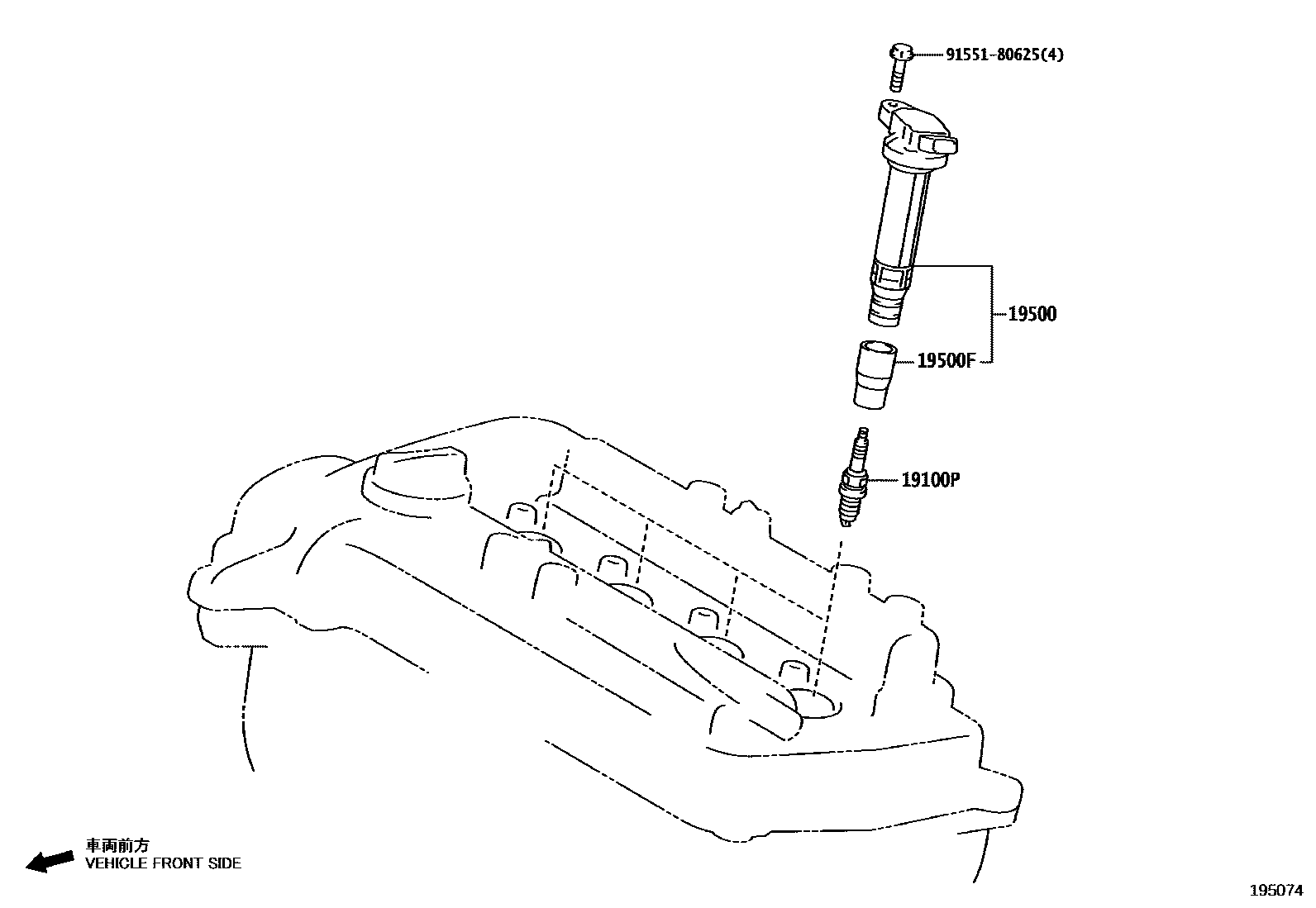 91551-80625(4)

19500

19500F

19100P

車両前方
VEHICLE FRONT SIDE

195074