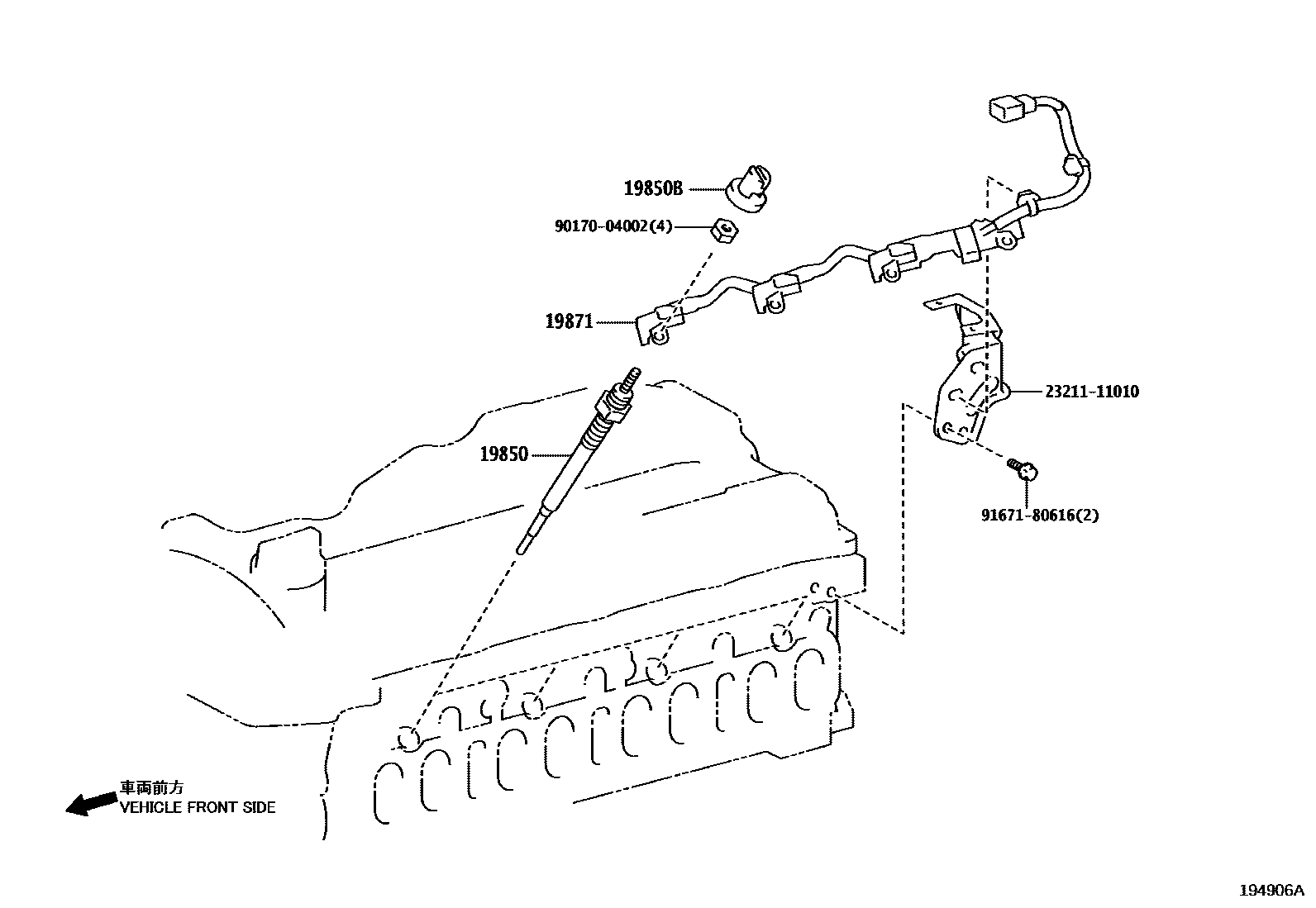 19850B
90170-04002(4)
19871
23211-11010
19850
91671-80616(2)
車両前方
VEHICLE FRONT SIDE
194906A