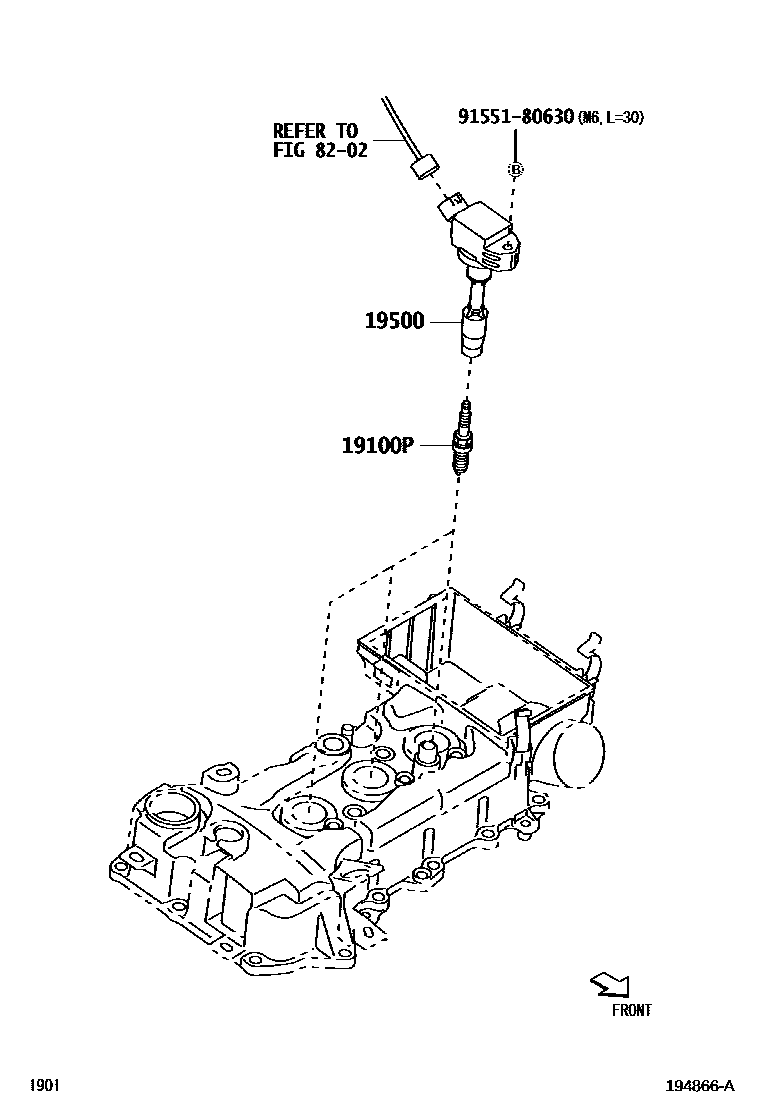 REFER TO
FIG 82-02

91551-80630 (M6, L=30)

B

19500

19100P

FRONT

1901

194866-A