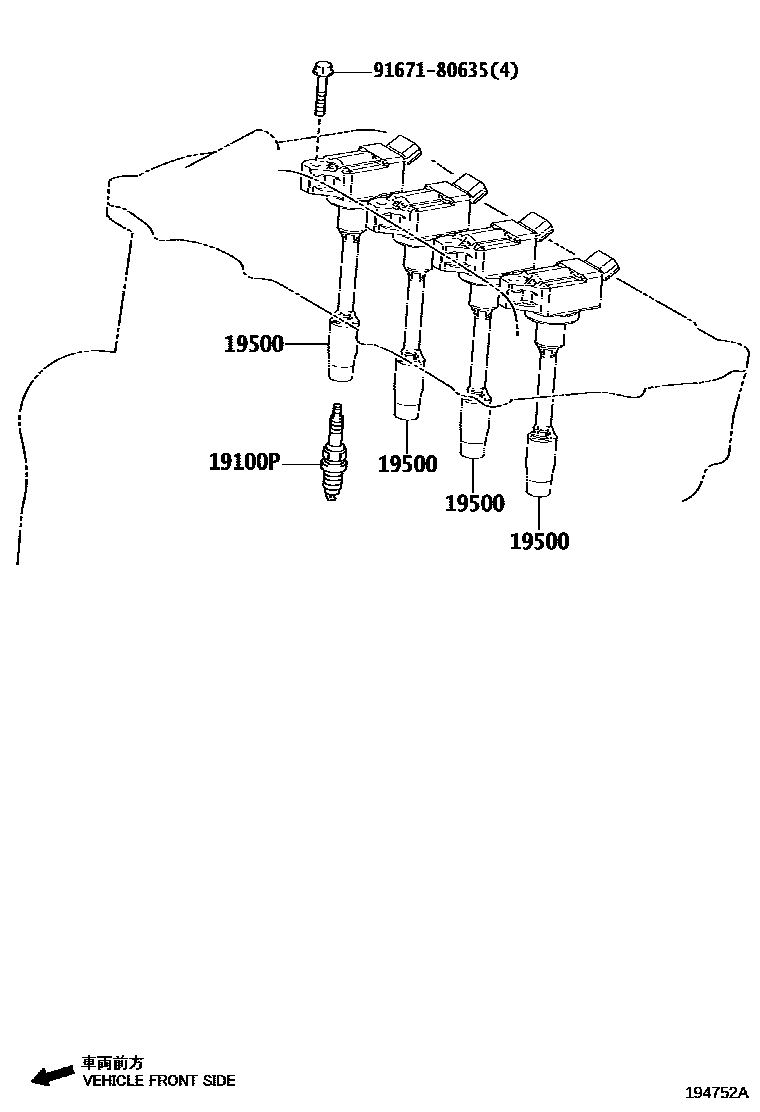 91671-80635(4)

19500

19100P

19500

19500

19500

車両前方
VEHICLE FRONT SIDE

194752A