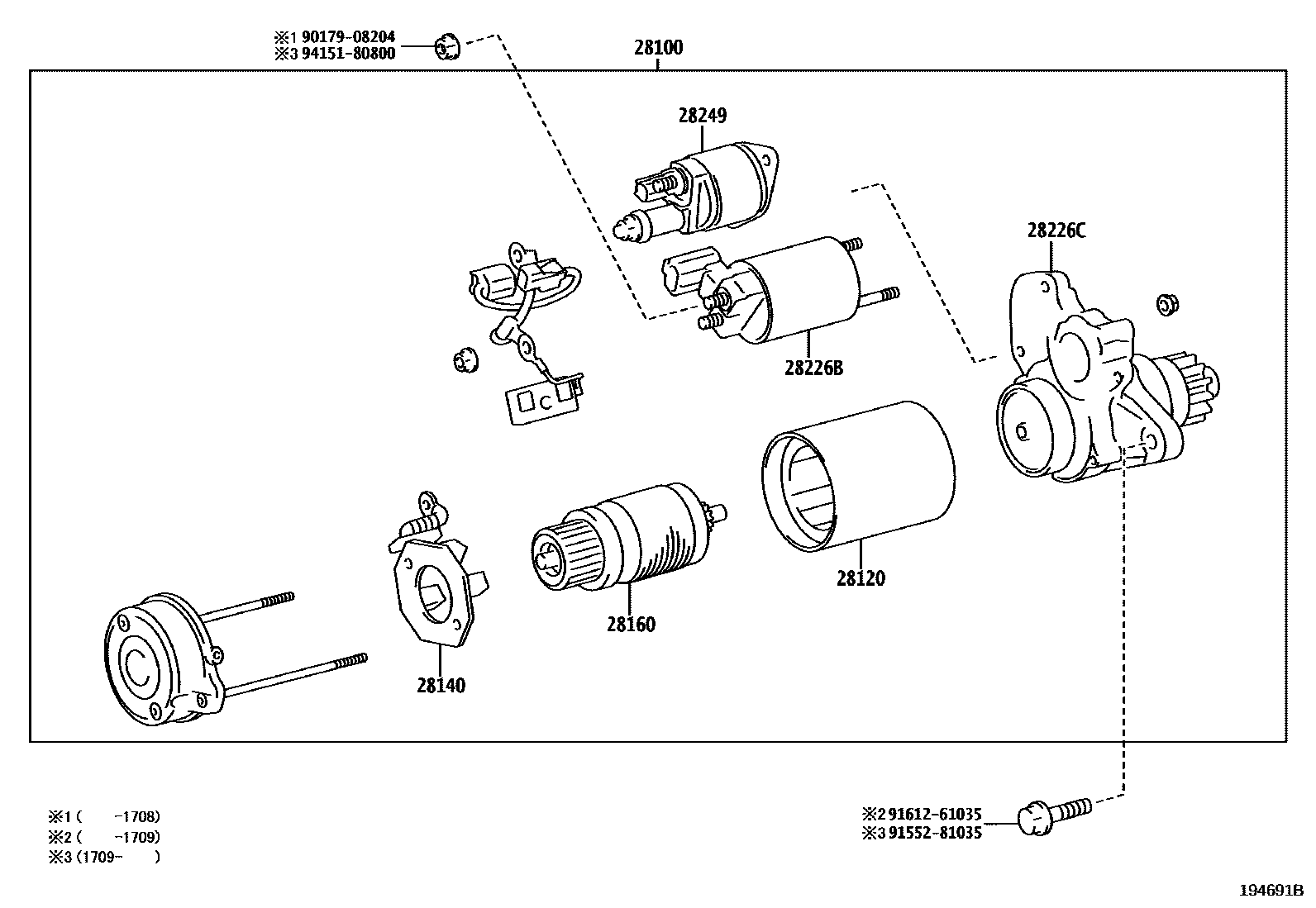 ※1 90179-08204
※3 94151-80800

28100

28249

28226C

28226B

28120

28160

28140

※1 (　　-1708)
※2 (　　-1709)
※3 (1709-　　)

※2 91612-61035
※3 91552-81035

194691B