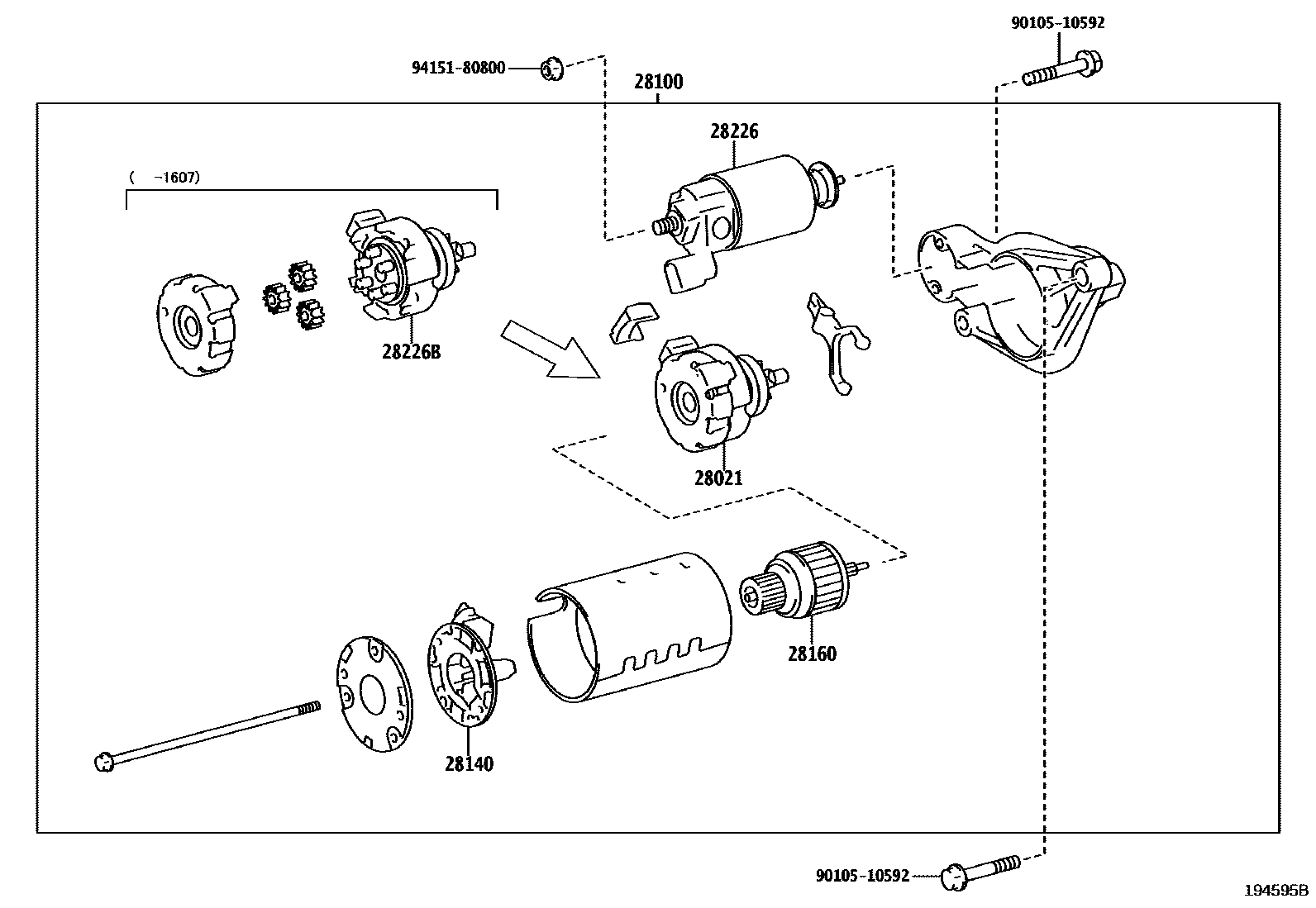 90105-10592

94151-80800

28100

28226

( -1607)

28226B

28021

28160

28140

90105-10592

194595B