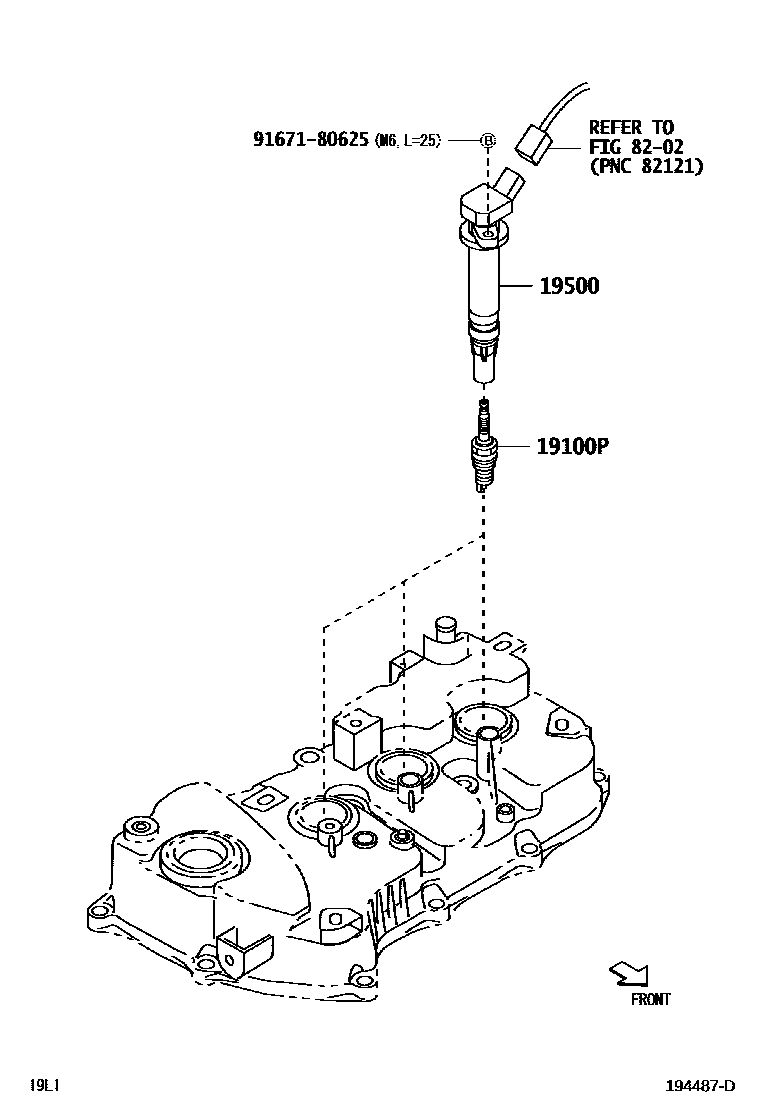 91671-80625 (M6, L=25) Ⓑ

REFER TO
FIG 82-02
(PNC 82121)

19500

19100P

FRONT

19L1

194487-D