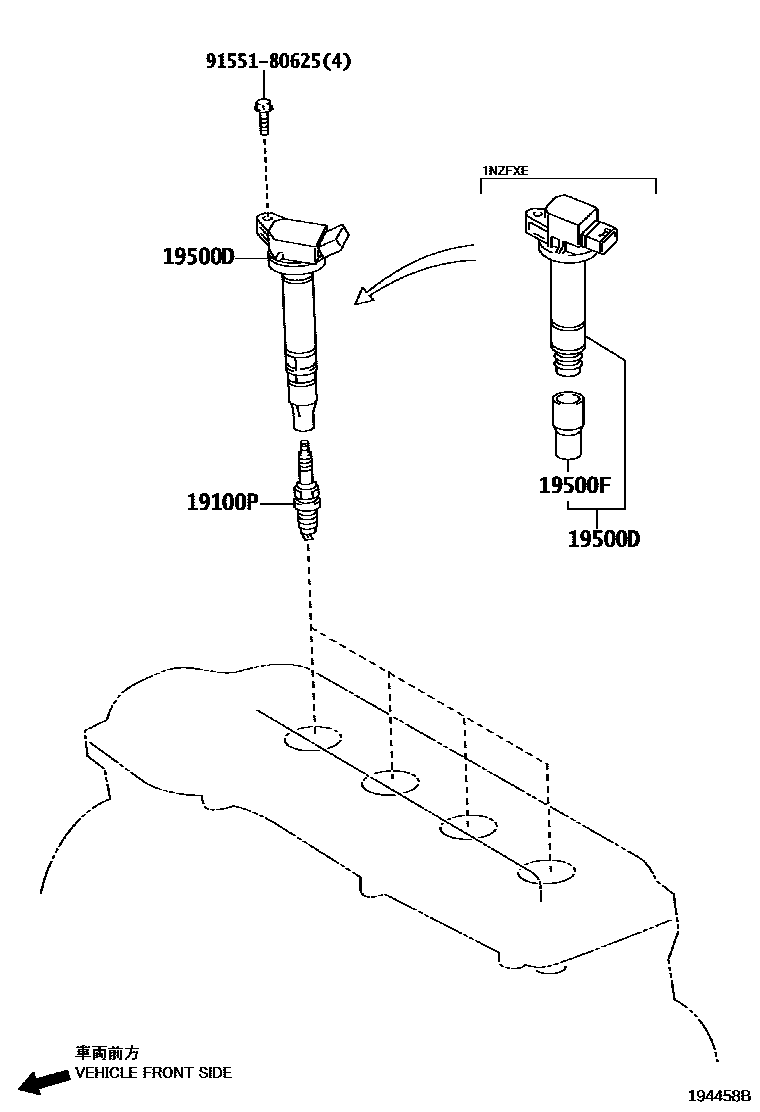 91551-80625(4)

1NZFXE

19500D

19100P

19500F

19500D

車両前方
VEHICLE FRONT SIDE

194458B