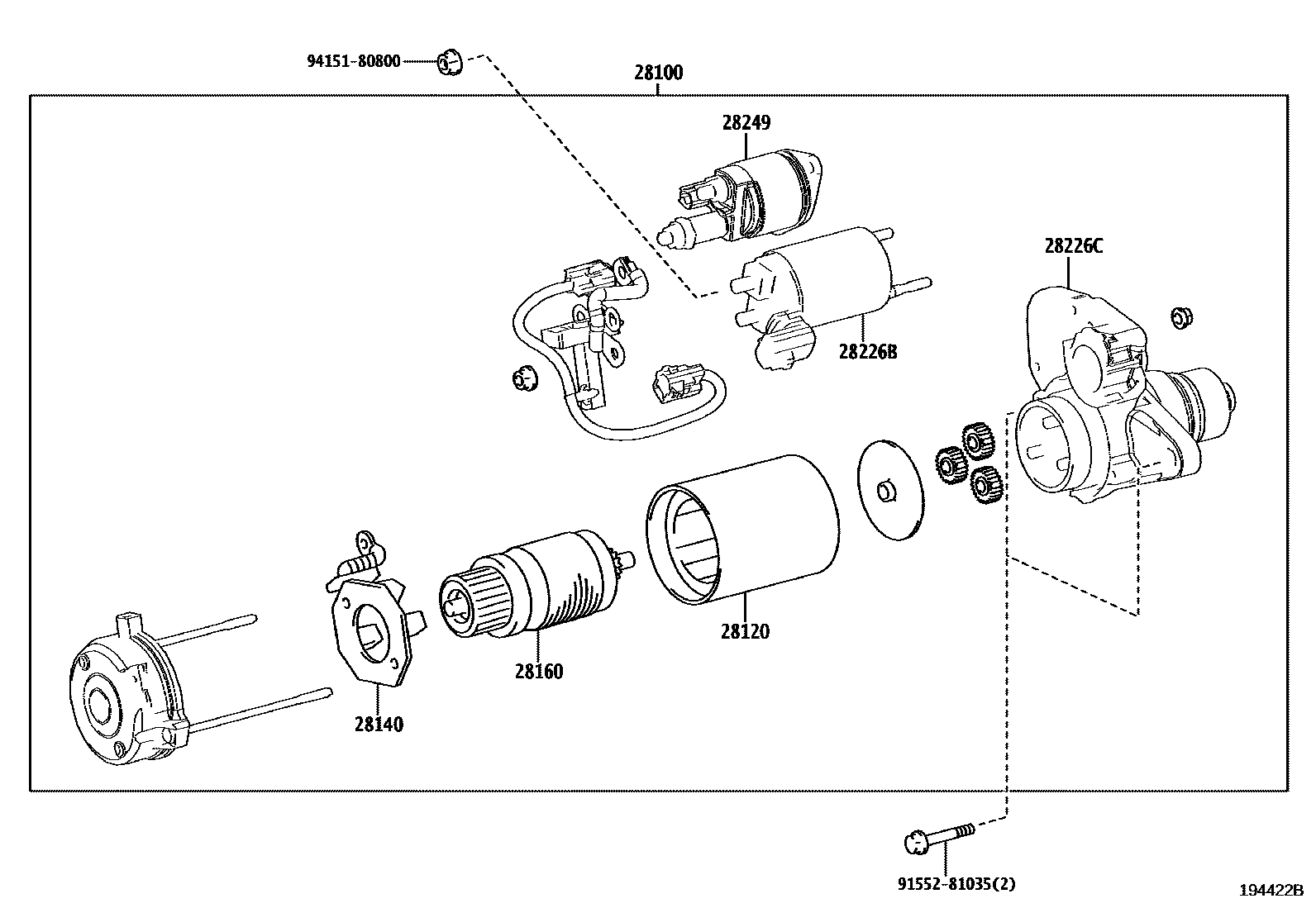 94151-80800

28100

28249

28226C

28226B

28120

28160

28140

91552-81035(2)

194422B