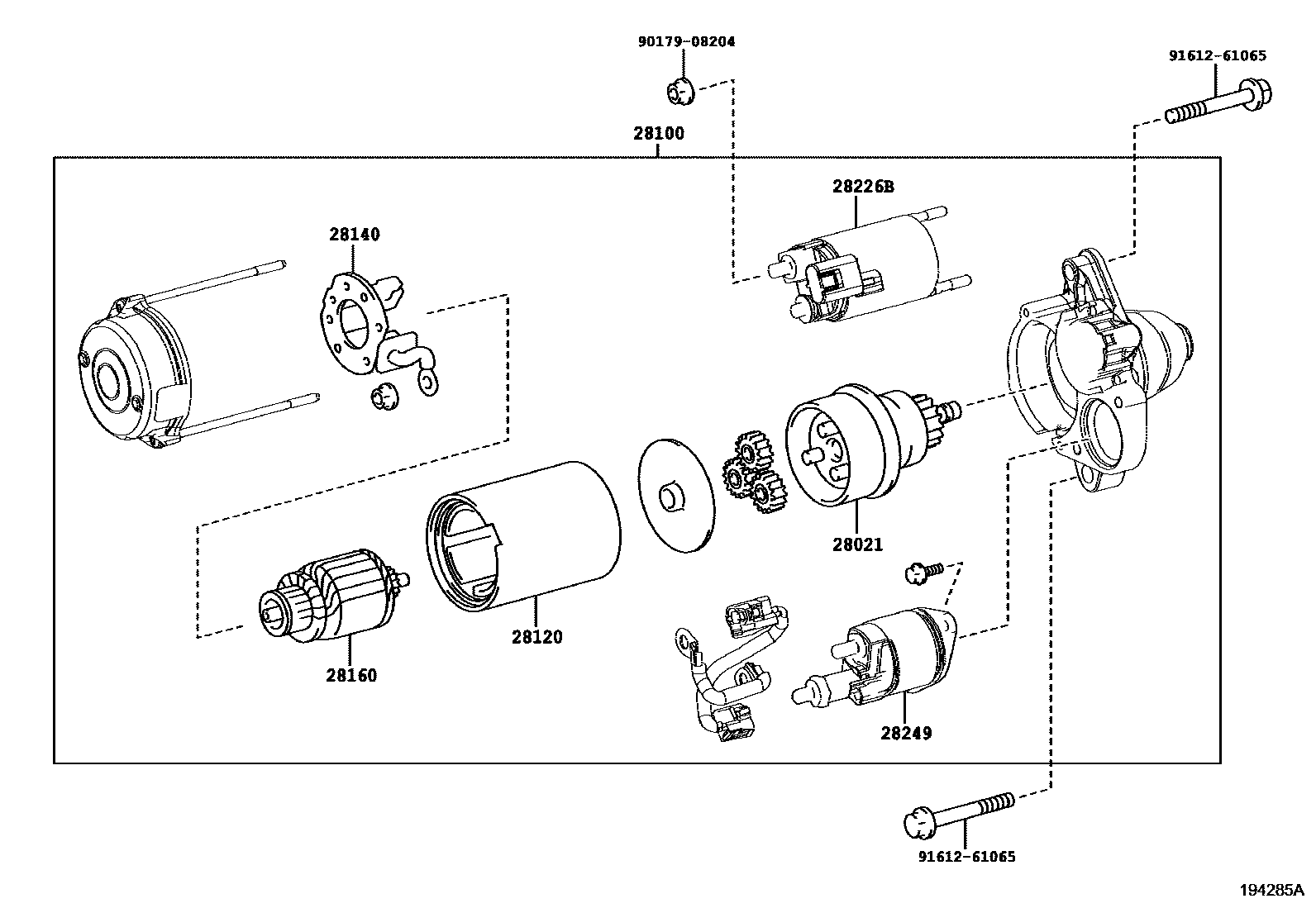 90179-08204

91612-61065

28100

28226B

28140

28021

28120

28160

28249

91612-61065

194285A