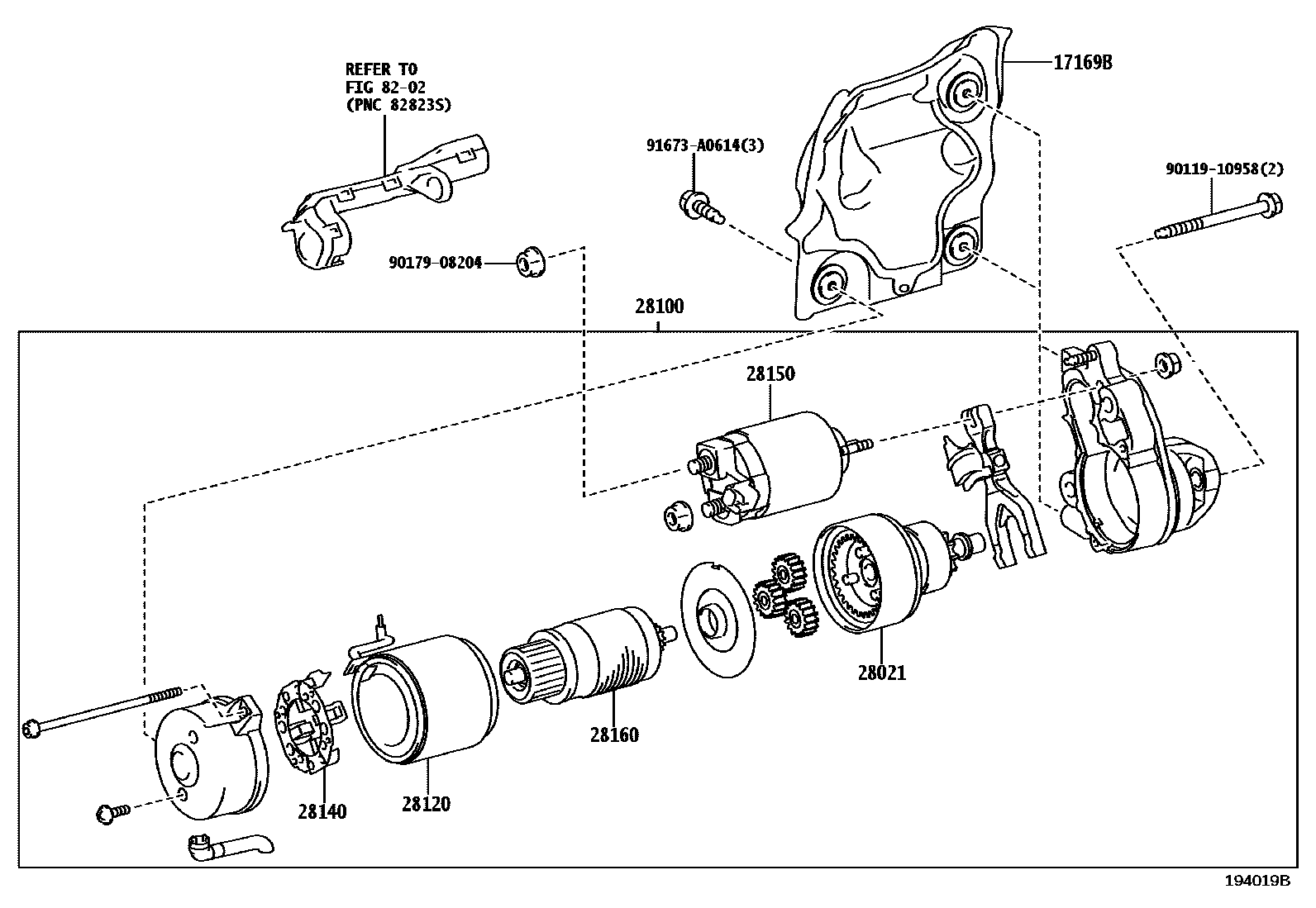 REFER TO
FIG 82-02
(PNC 82823S)

17169B

91673-A0614(3)

90119-10958(2)

90179-08204

28100

28150

28021

28160

28140

28120

194019B