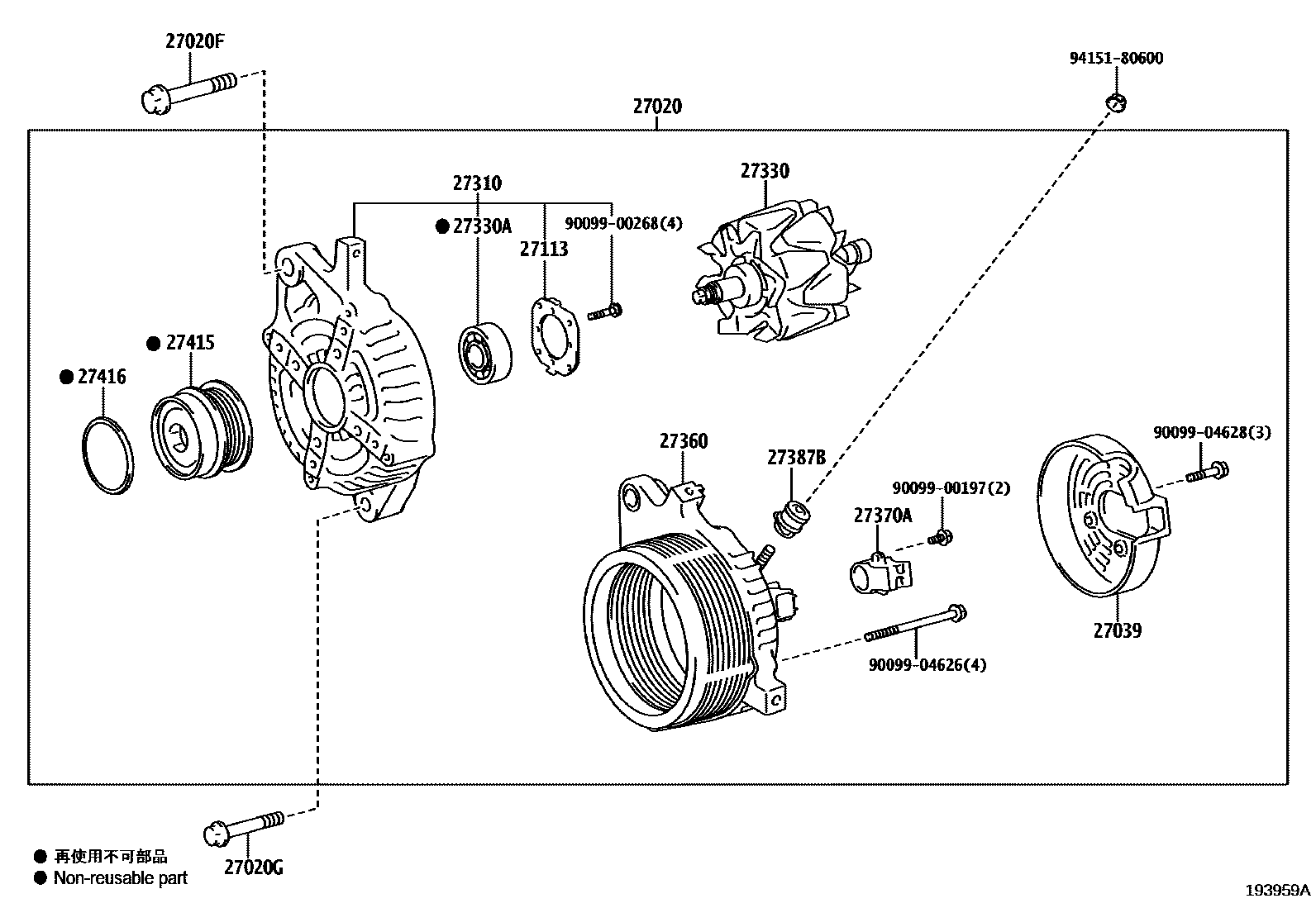 27020F

94151-80600

27020

27310

27330

● 27330A

90099-00268(4)

27113

● 27415

● 27416

27360

27387B

90099-04628(3)

90099-00197(2)

27370A

27039

90099-04626(4)

27020G

● 再使用不可部品
● Non-reusable part

193959A