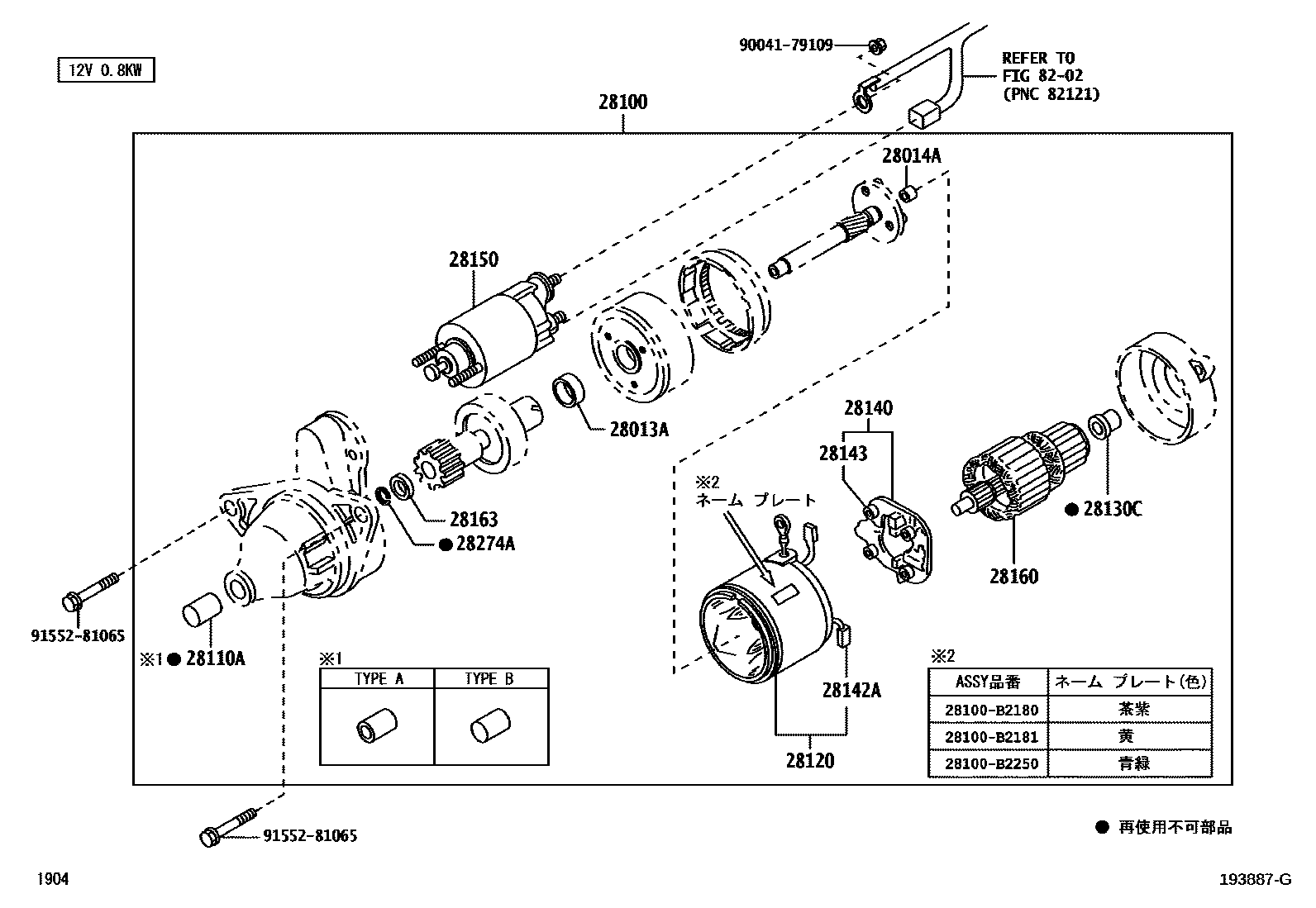 12V 0.8KW

90041-79109

REFER TO FIG 82-02 (PNC 82121)

28100

28014A

28150

28013A

28140

28143

※2 ネーム プレート

28163

● 28274A

● 28130C

28160

91552-81065

※1 ● 28110A

※1

| TYPE A | TYPE B |
|---|---|
| | |

28142A

28120

※2

| ASSY品番 | ネーム プレート(色) |
|---|---|
| 28100-B2180 | 茶紫 |
| 28100-B2181 | 黄 |
| 28100-B2250 | 青緑 |

91552-81065

● 再使用不可部品

1904

193887-G