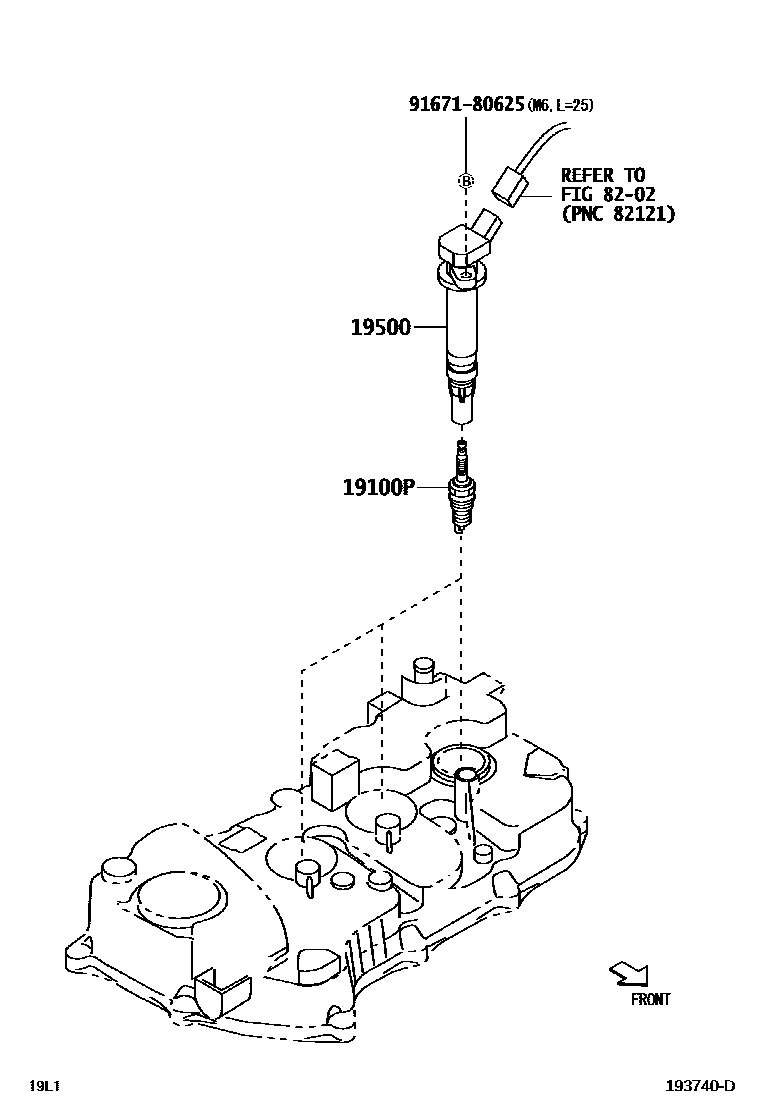 91671-80625 (M6, L=25)

B

REFER TO
FIG 82-02
(PNC 82121)

19500

19100P

FRONT

19L1

193740-D