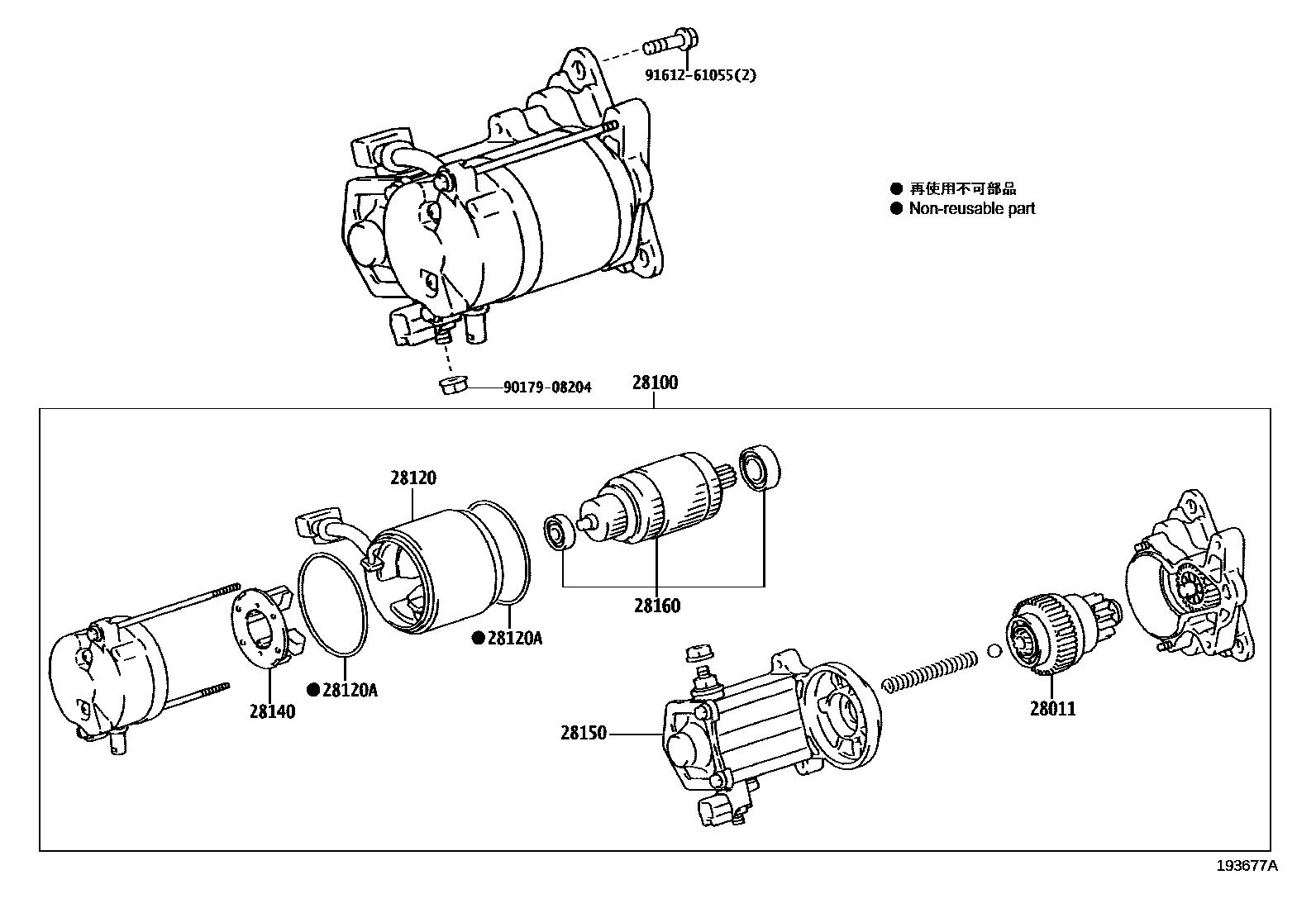 91612-61055(2)

● 再使用不可部品
● Non-reusable part

90179-08204

28100

28120

28160

●28120A

●28120A

28140

28150

28011

193677A